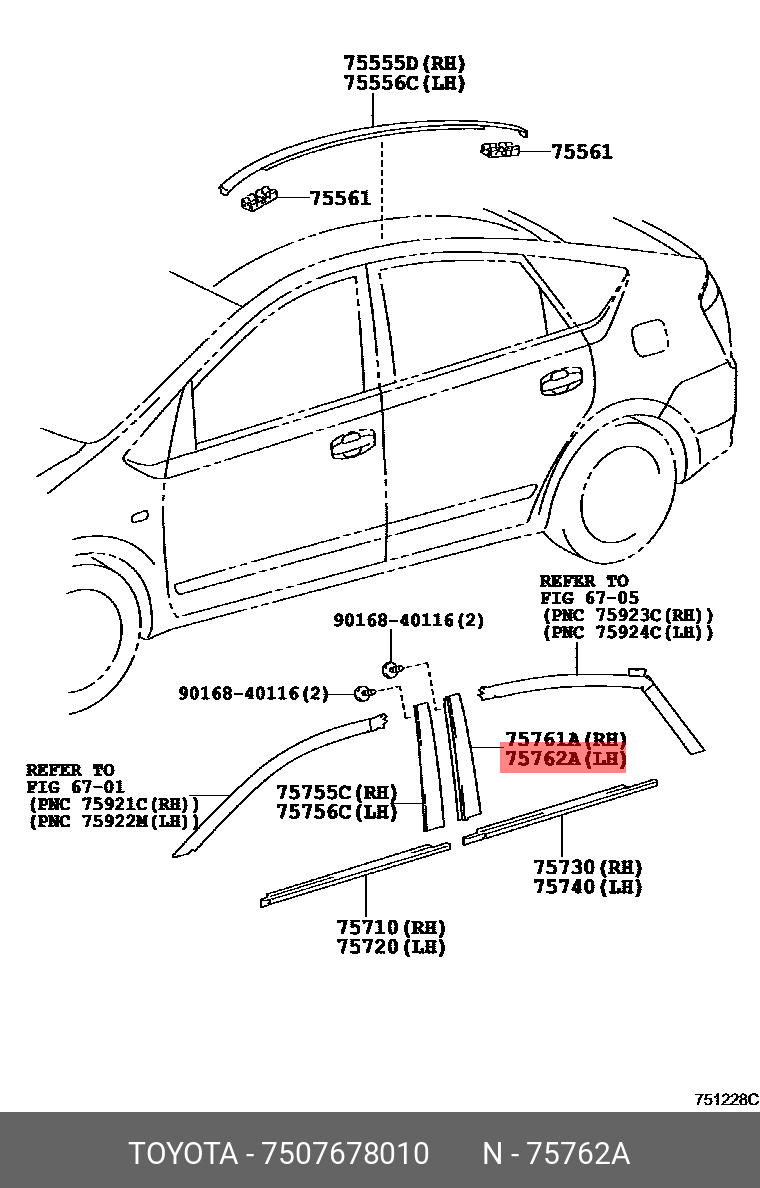 75555D(RH)
75556C(LH)

75561

75561

REFER TO
FIG 67-05
(PNC 75923C(RH))
(PNC 75924C(LH))

90168-40116(2)

90168-40116(2)

75761A(RH)
75762A(LH)

REFER TO
FIG 67-01
(PNC 75921C(RH))
(PNC 75922M(LH))

75755C(RH)
75756C(LH)

75730(RH)
75740(LH)

75710(RH)
75720(LH)

751228C

TOYOTA - 7507678010 N - 75762A