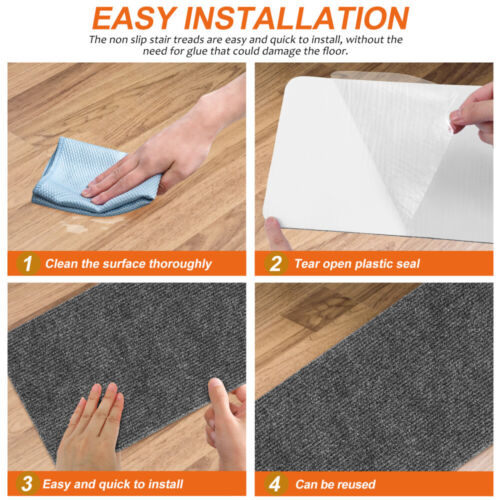 EASY INSTALLATION

The non slip stair treads are easy and quick to install, without the need for glue that could damage the floor.

1 Clean the surface thoroughly

2 Tear open plastic seal

3 Easy and quick to install

4 Can be reused