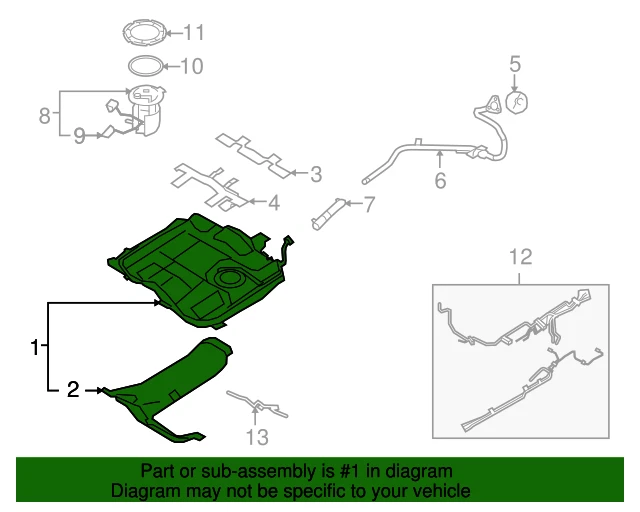 11
10
5
8
9
3
6
4
7
12
1
2
13

Part or sub-assembly is #1 in diagram
Diagram may not be specific to your vehicle