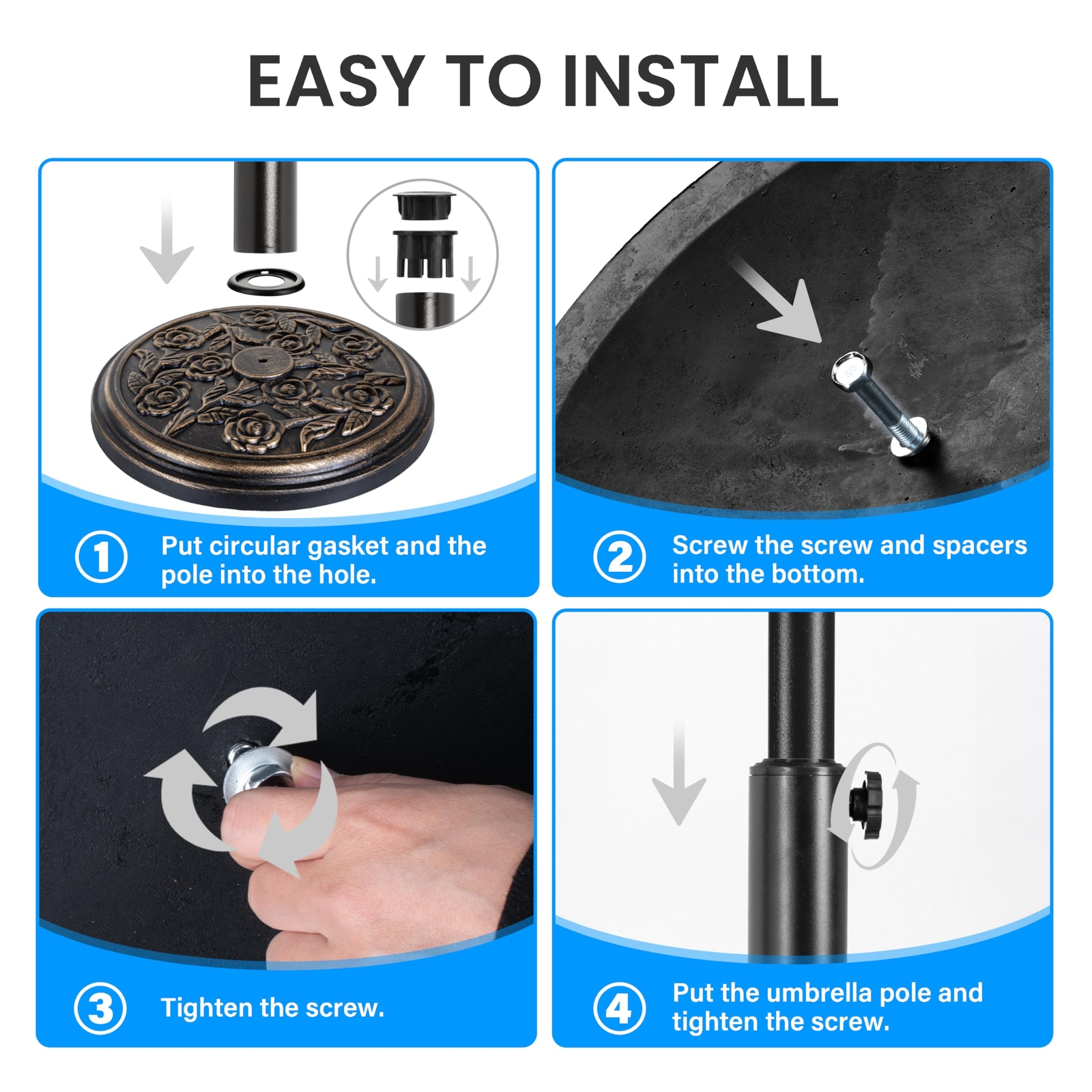 EASY TO INSTALL

1 Put circular gasket and the pole into the hole.

2 Screw the screw and spacers into the bottom.

3 Tighten the screw.

4 Put the umbrella pole and tighten the screw.