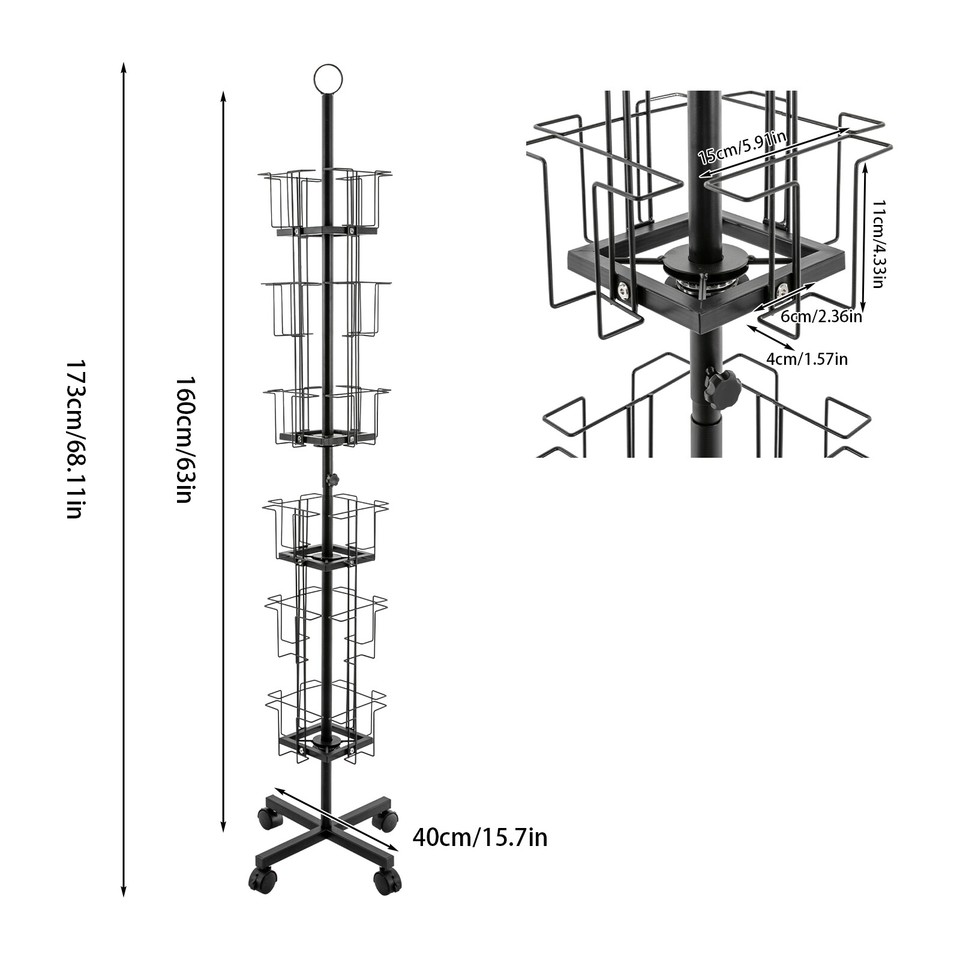 173cm/68.11in

160cm/63in

40cm/15.7in

15cm/5.91in

11cm/4.33in

6cm/2.36in

4cm/1.57in