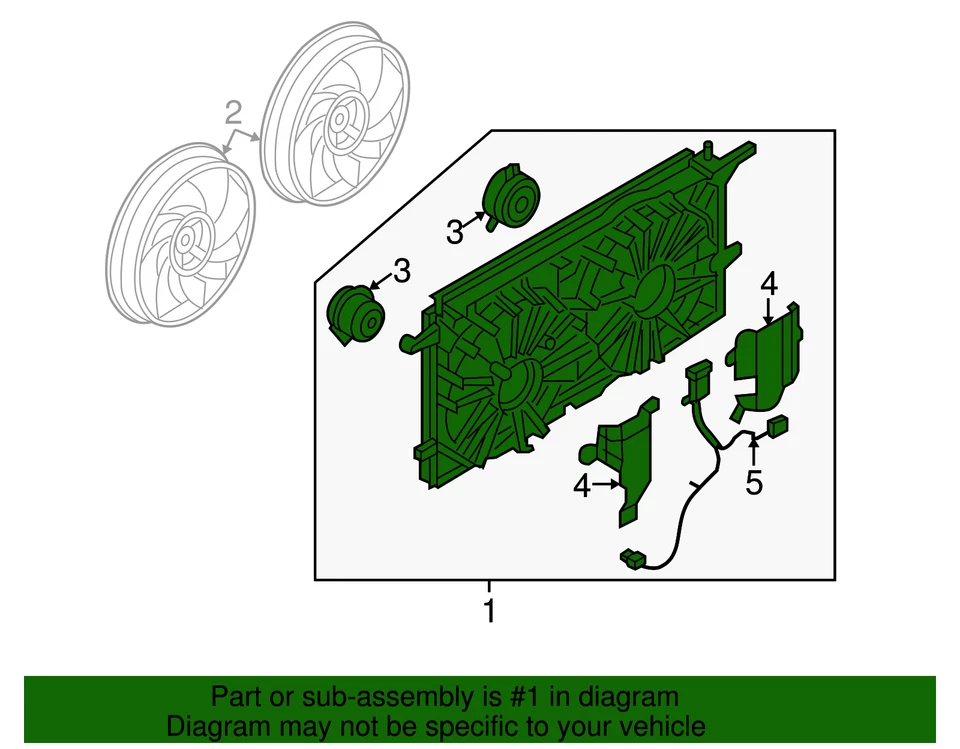 2
3
3
4
4
5
1

Part or sub-assembly is #1 in diagram
Diagram may not be specific to your vehicle