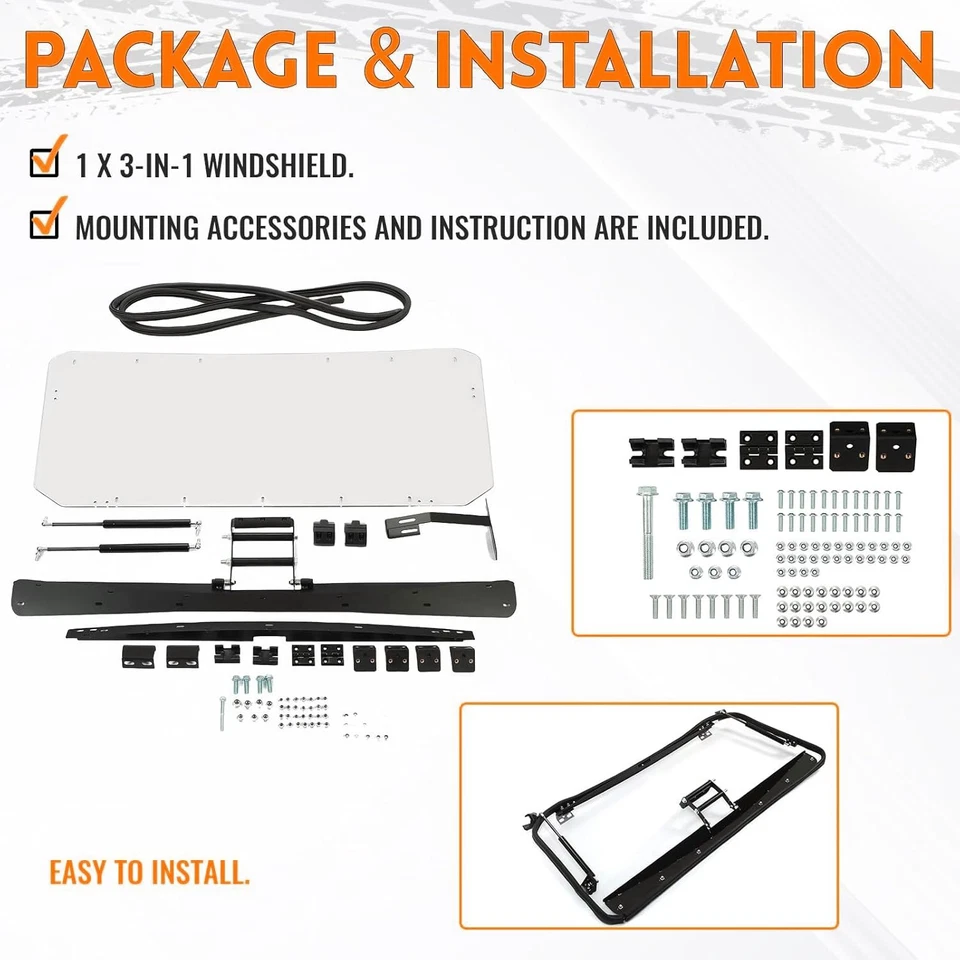 PACKAGE & INSTALLATION

1 X 3-IN-1 WINDSHIELD.

MOUNTING ACCESSORIES AND INSTRUCTION ARE INCLUDED.

EASY TO INSTALL.