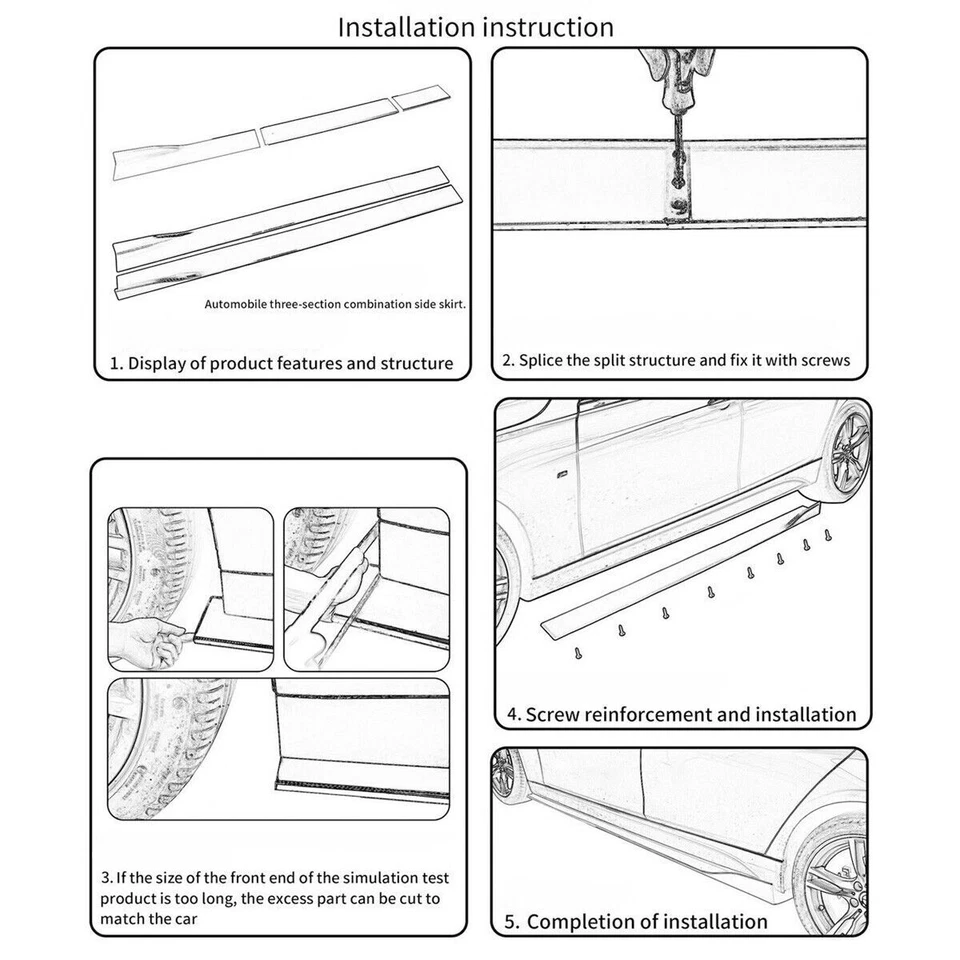 Installation instruction

Automobile three-section combination side skirt.

1. Display of product features and structure

2. Splice the split structure and fix it with screws

3. If the size of the front end of the simulation test product is too long, the excess part can be cut to match the car

4. Screw reinforcement and installation

5. Completion of installation