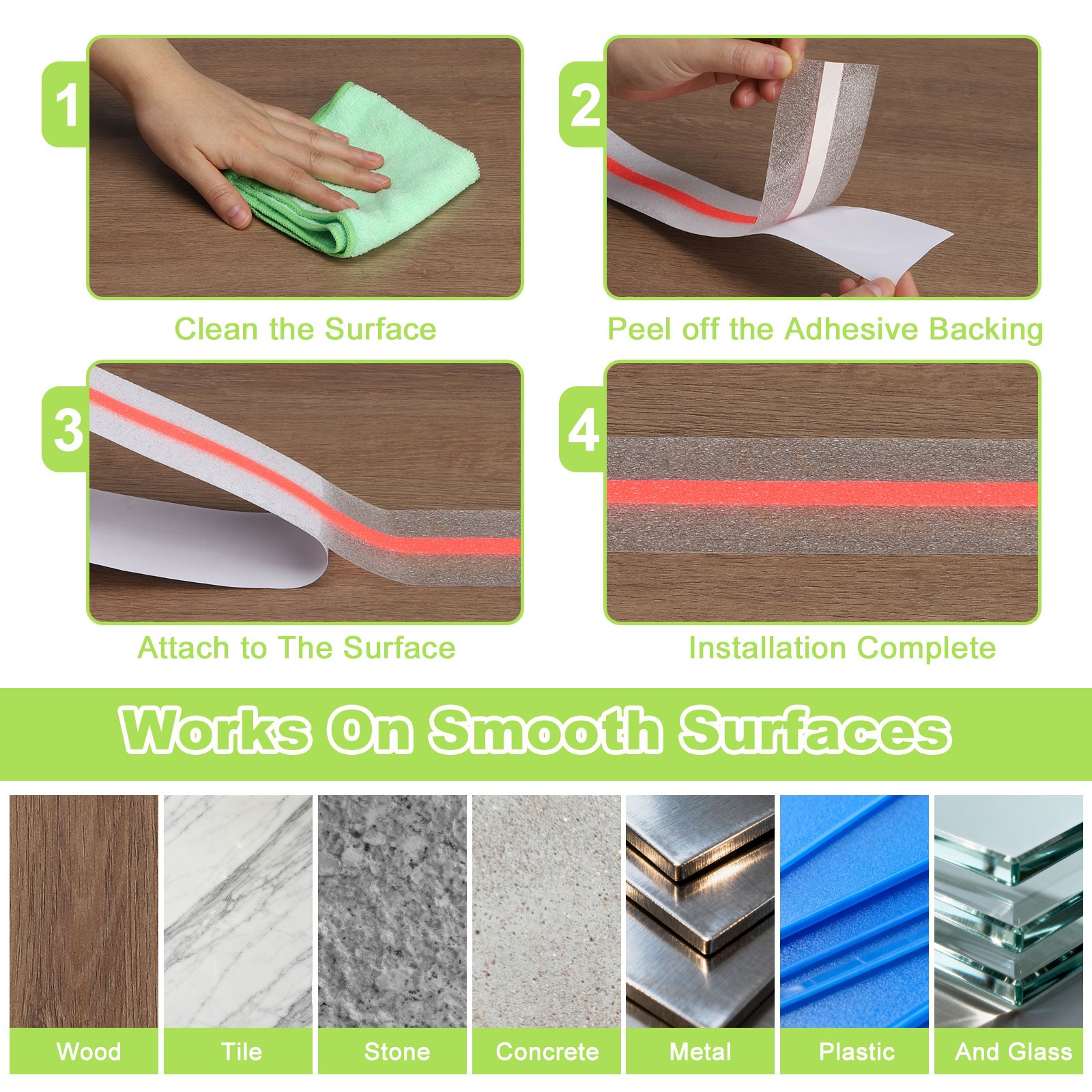 1

Clean the Surface

2

Peel off the Adhesive Backing

3

Attach to The Surface

4

Installation Complete

Works On Smooth Surfaces

Wood

Tile

Stone

Concrete

Metal

Plastic

And Glass