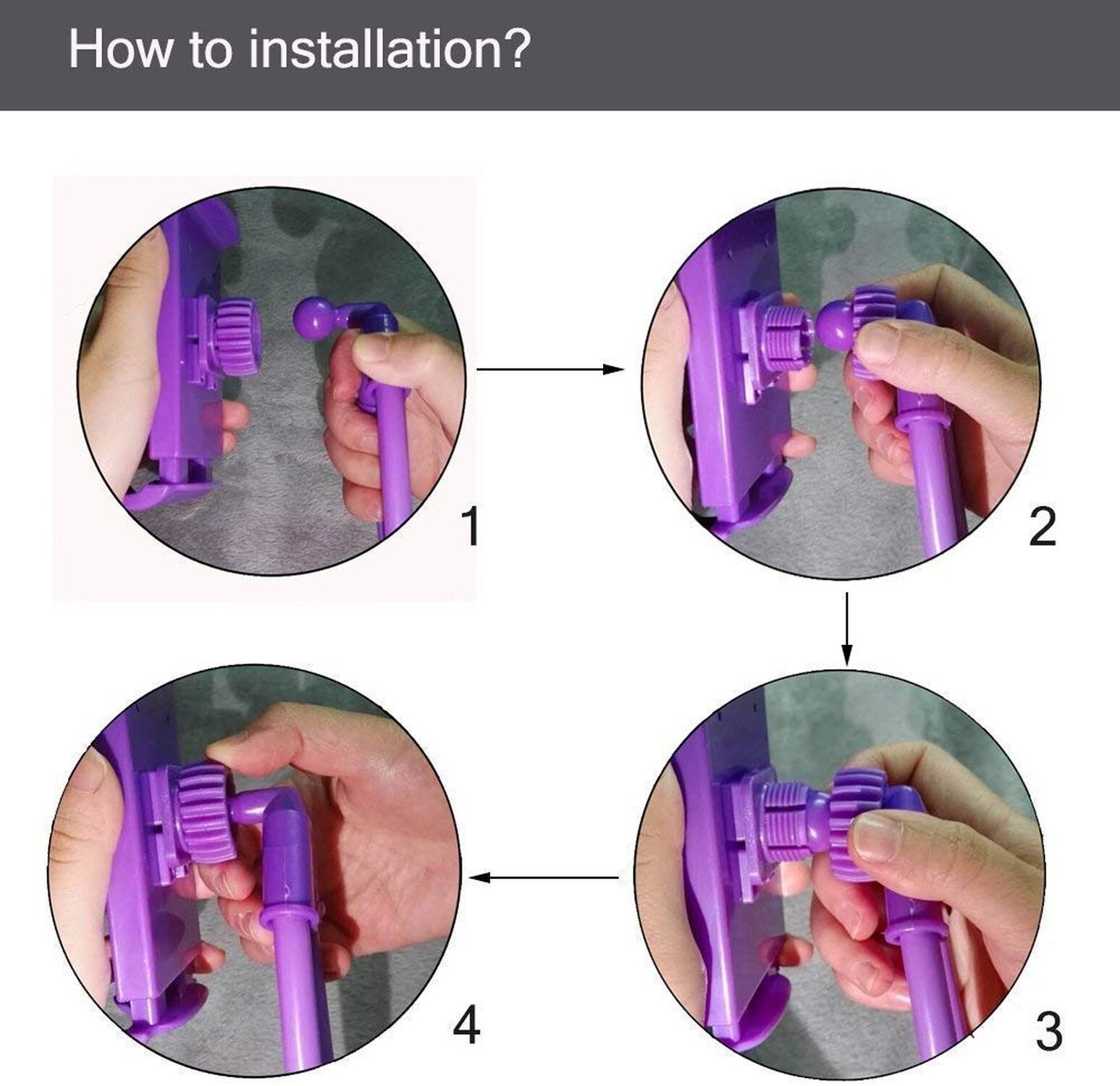 How to installation?

1

2

3

4