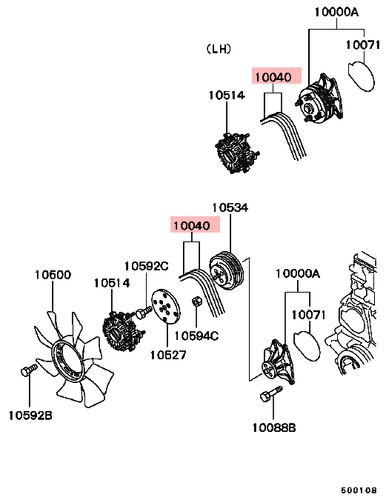 10000A
(LH)
10071
10040
10514
10534
10040
10592C
10600
10514
10000A
10071
10594C
10527
10592B
10088B
500108