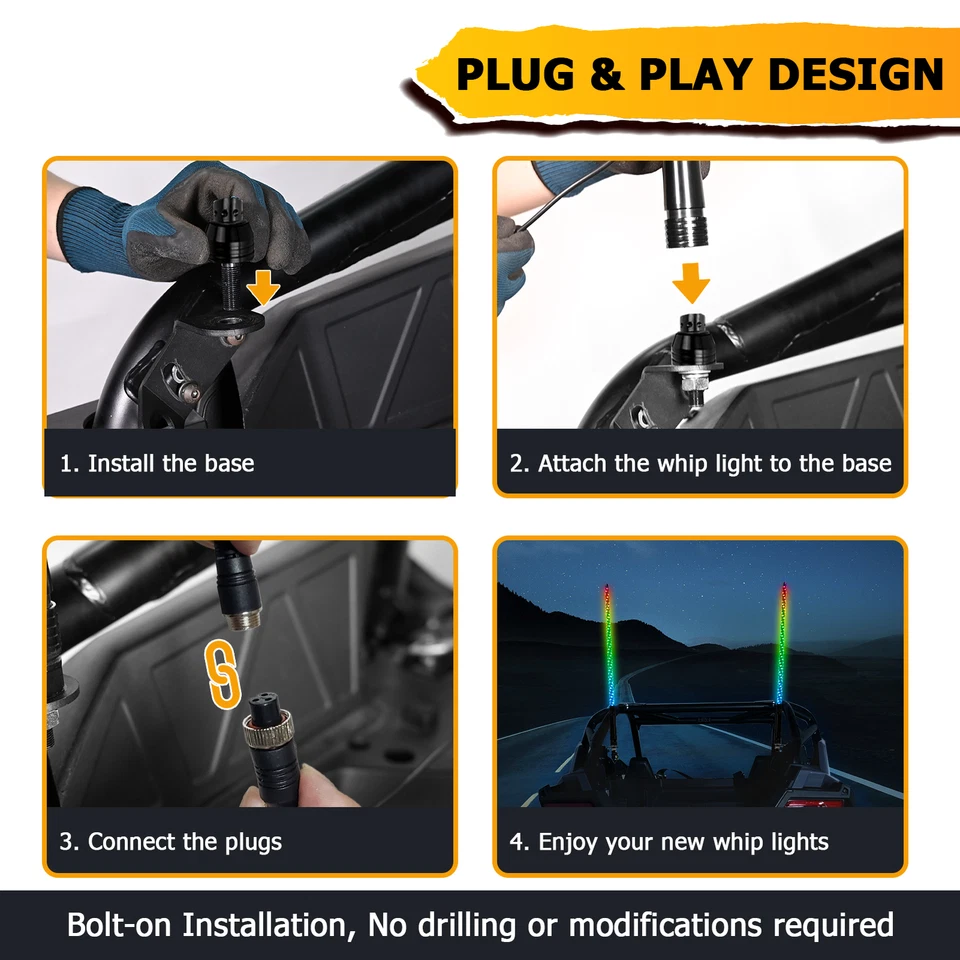 PLUG & PLAY DESIGN

1. Install the base

2. Attach the whip light to the base

3. Connect the plugs

4. Enjoy your new whip lights

Bolt-on Installation, No drilling or modifications required