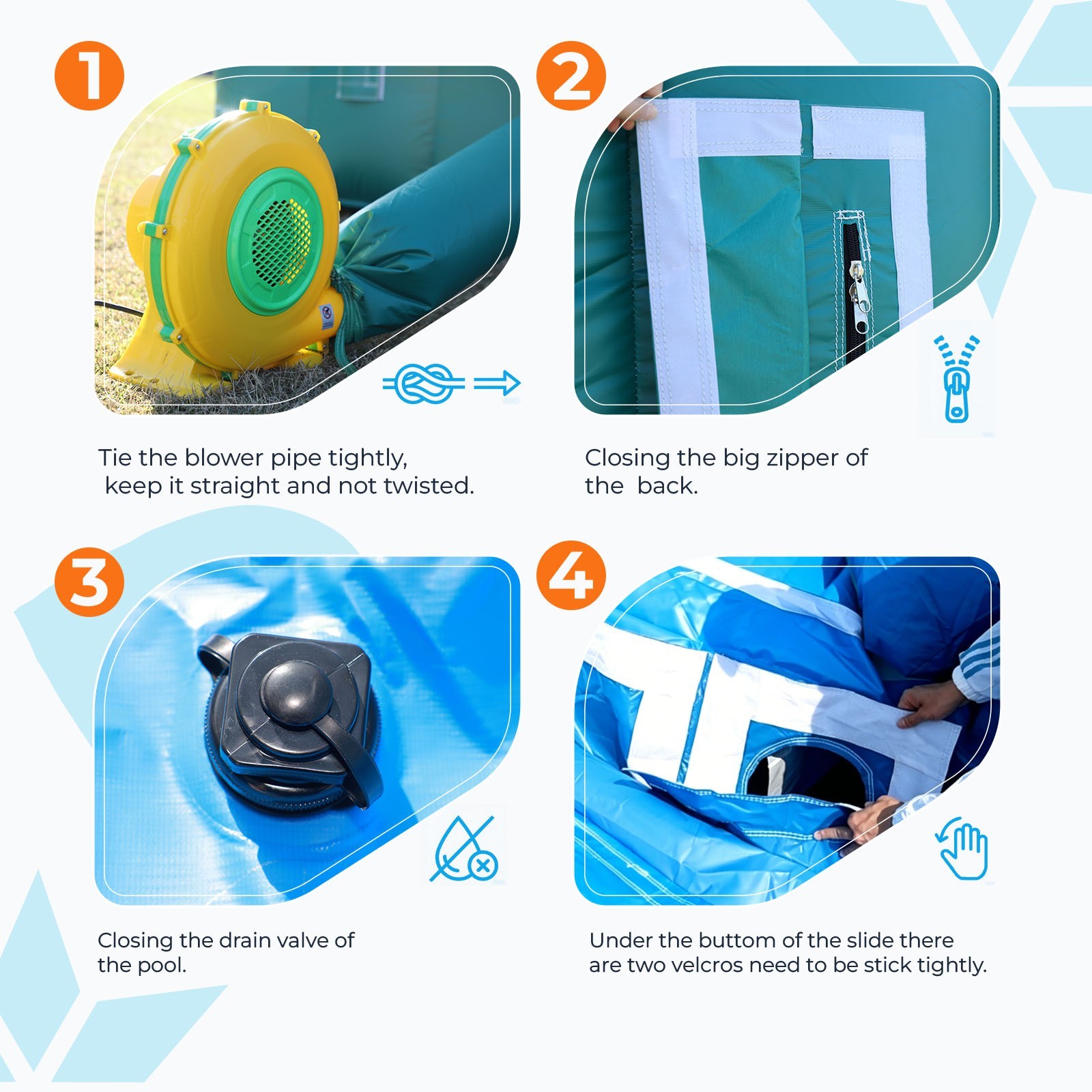 1

Tie the blower pipe tightly, keep it straight and not twisted.

2

Closing the big zipper of the back.

3

Closing the drain valve of the pool.

4

Under the buttom of the slide there are two velcros need to be stick tightly.