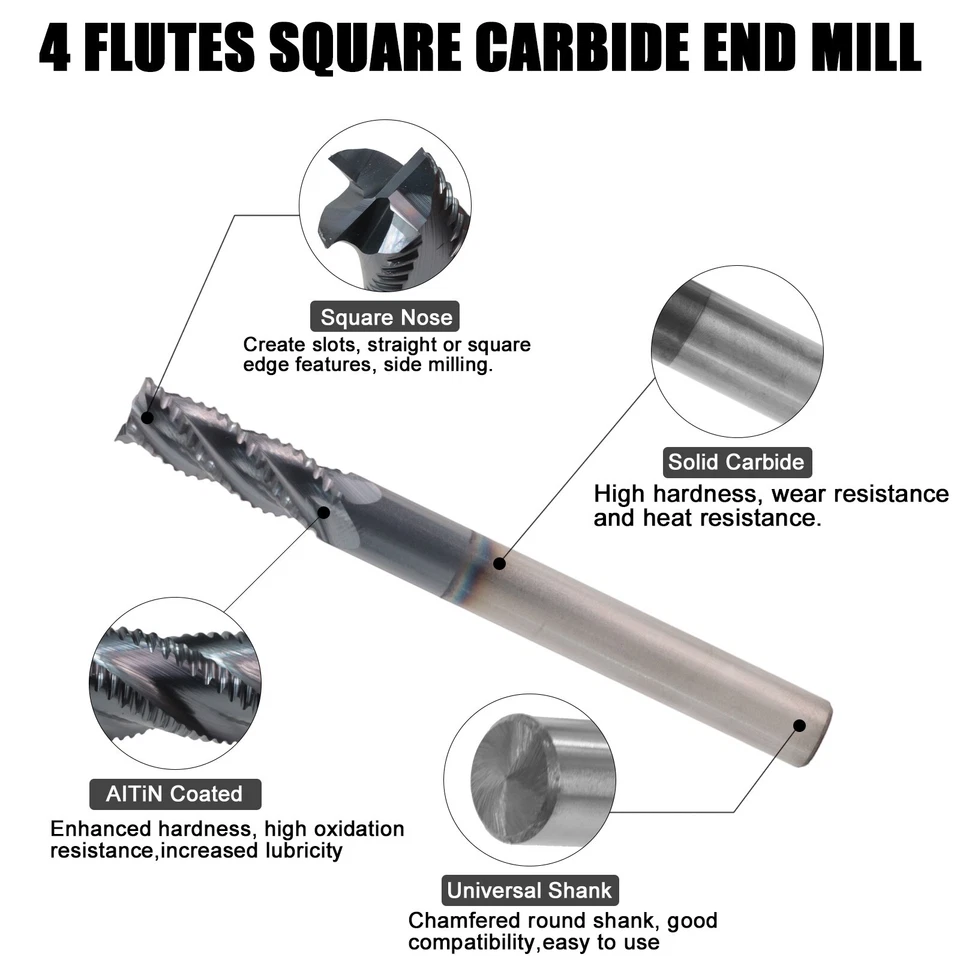 4 FLUTES SQUARE CARBIDE END MILL

Square Nose
Create slots, straight or square edge features, side milling.

Solid Carbide
High hardness, wear resistance and heat resistance.

AlTiN Coated
Enhanced hardness, high oxidation resistance,increased lubricity

Universal Shank
Chamfered round shank, good compatibility,easy to use