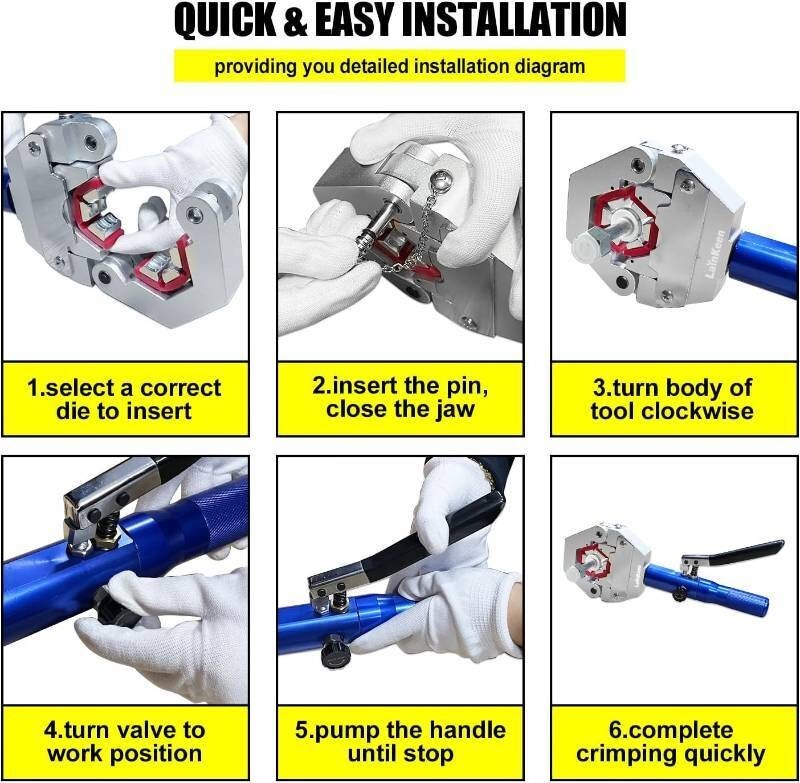 QUICK & EASY INSTALLATION

providing you detailed installation diagram

Lainkeen

1.select a correct die to insert

2.insert the pin, close the jaw

3.turn body of tool clockwise

4.turn valve to work position

5.pump the handle until stop

6.complete crimping quickly