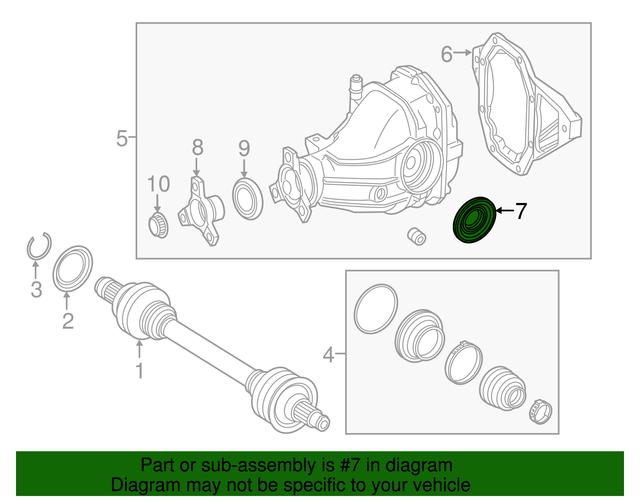 6
5
8
9
10
7
3
2
1
4

Part or sub-assembly is #7 in diagram
Diagram may not be specific to your vehicle