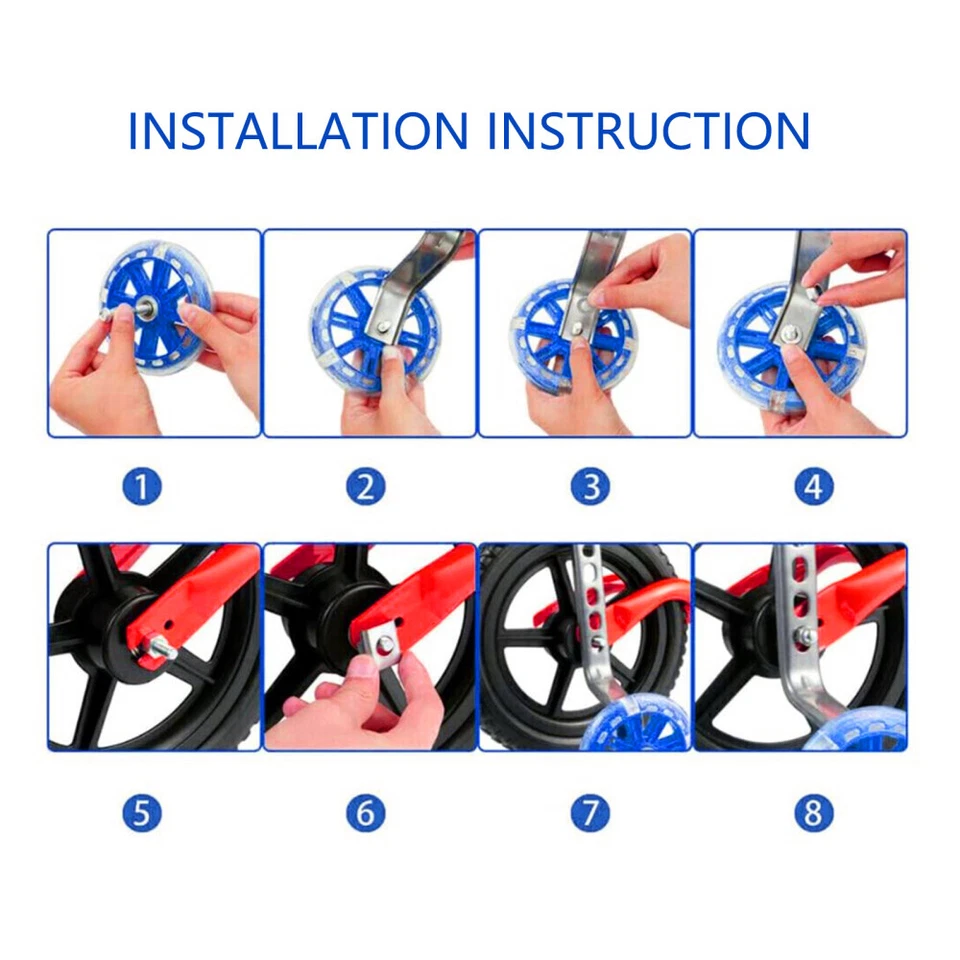 INSTALLATION INSTRUCTION

1

2

3

4

5

6

7

8