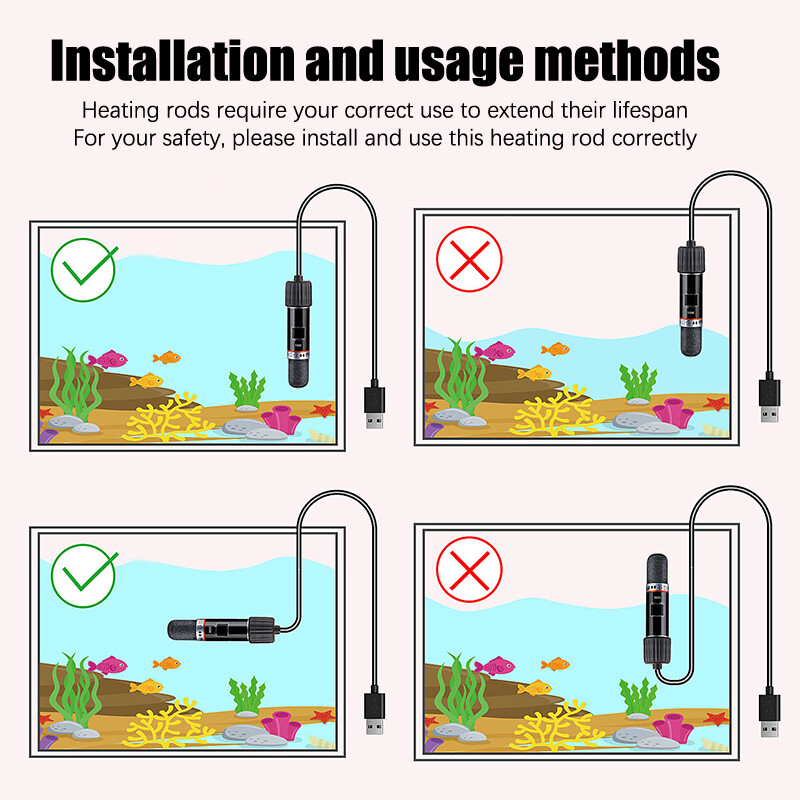 Installation and usage methods

Heating rods require your correct use to extend their lifespan
For your safety, please install and use this heating rod correctly