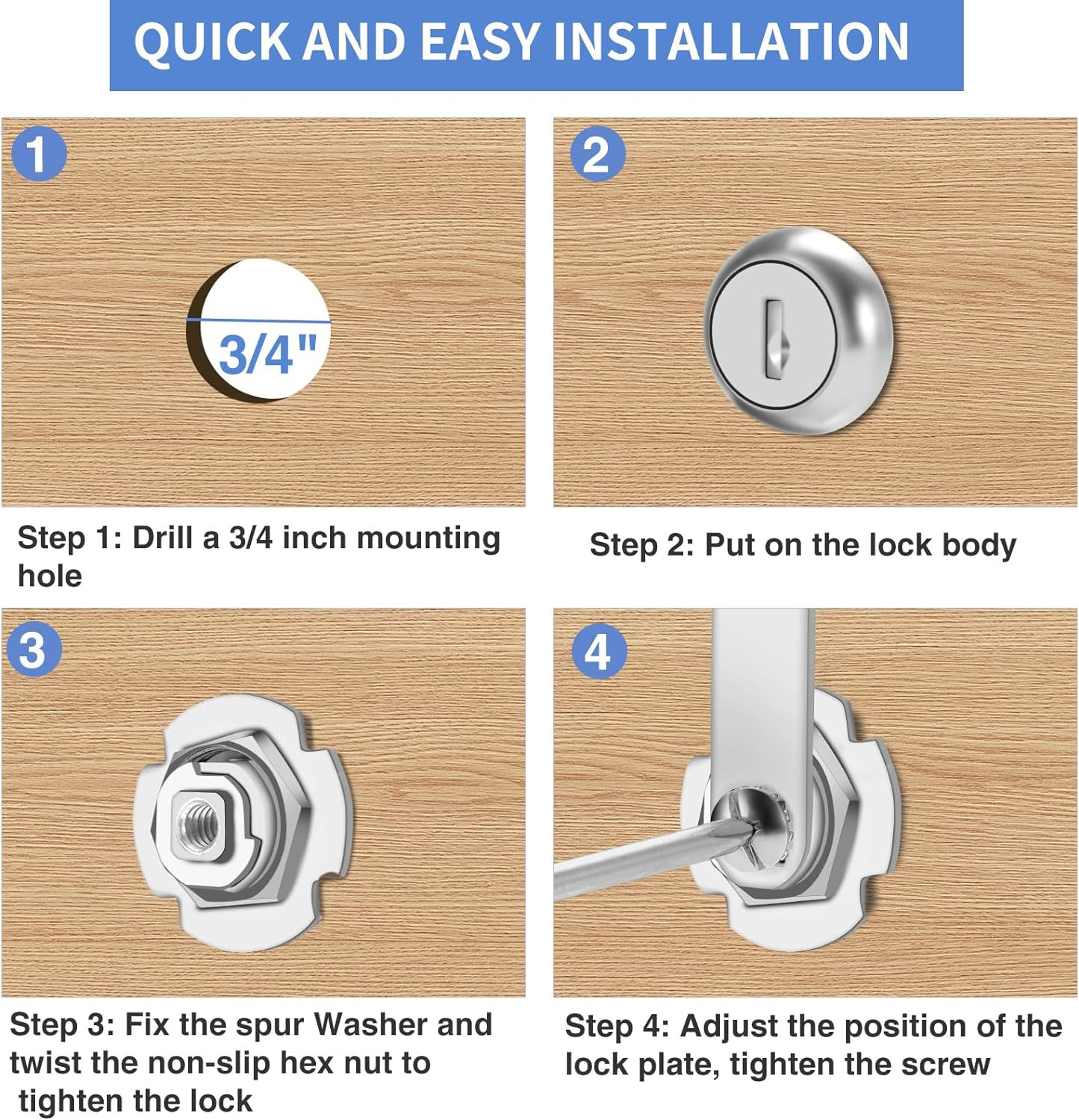 QUICK AND EASY INSTALLATION

1

3/4"

Step 1: Drill a 3/4 inch mounting hole

2

Step 2: Put on the lock body

3

Step 3: Fix the spur Washer and twist the non-slip hex nut to tighten the lock

4

Step 4: Adjust the position of the lock plate, tighten the screw