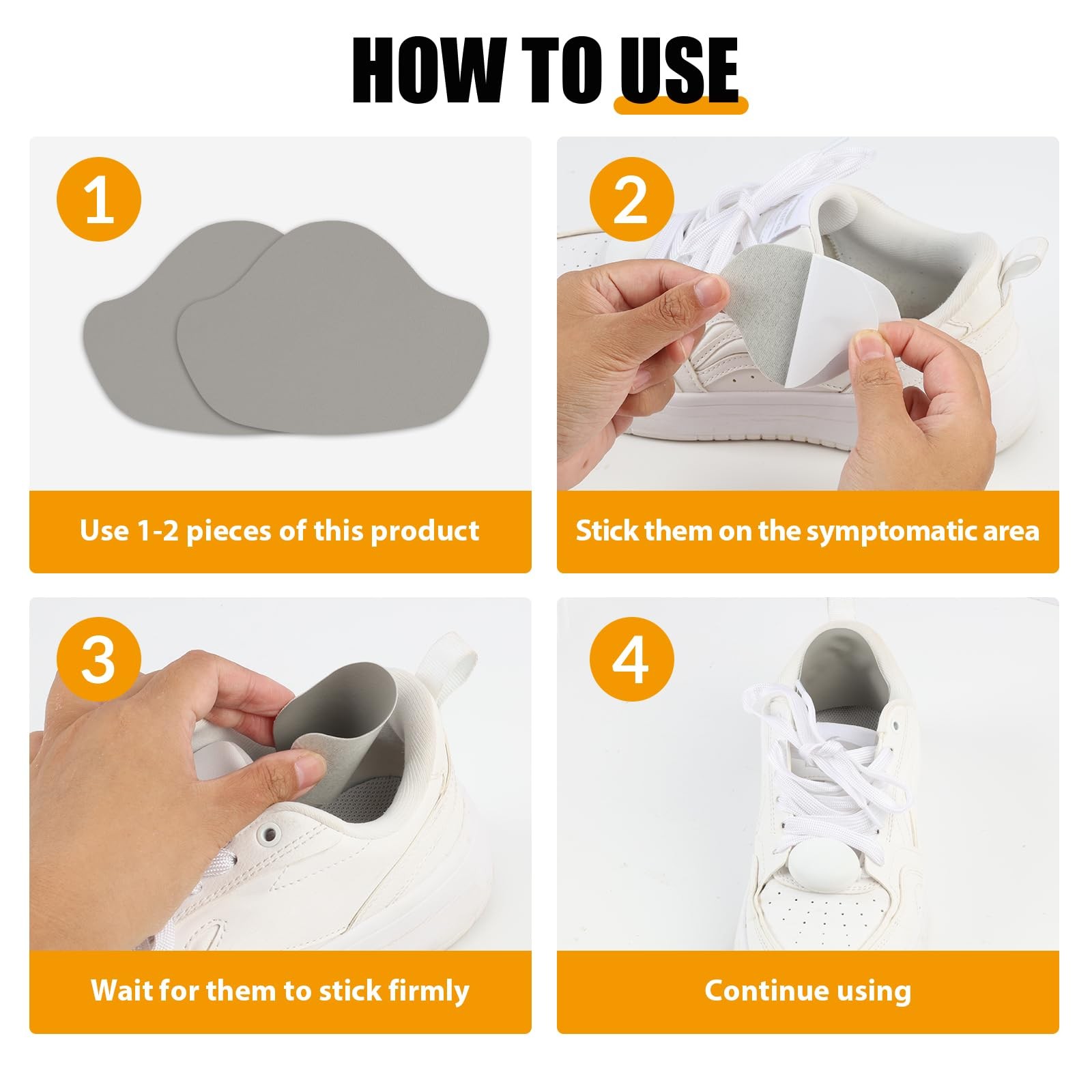 HOW TO USE

1

Use 1-2 pieces of this product

2

Stick them on the symptomatic area

3

Wait for them to stick firmly

4

Continue using