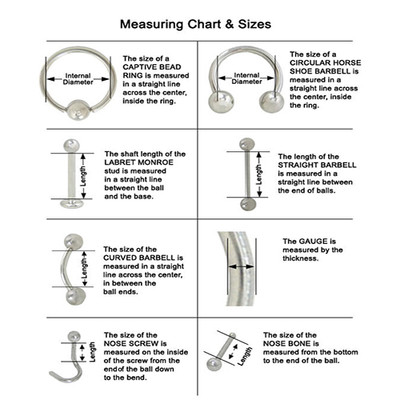 Measuring Chart & Sizes

Internal Diameter

The size of a CAPTIVE BEAD RING is measured in a straight line across the center, inside the ring.

Internal Diameter

The size of a CIRCULAR HORSE SHOE BARBELL is measured in a straight line across the center, inside the ring.

Length

The shaft length of the LABRET MONROE stud is measured in a straight line between the ball and the base.

Length

The length of the STRAIGHT BARBELL is measured in a straight line between the end of balls.

Length

The size of the CURVED BARBELL is measured in a straight line across the center, in between the ball ends.

The GAUGE is measured by the thickness.

Length

The size of the NOSE SCREW is measured on the inside of the screw from the endof the ball down to the bend.

Length

The size of the NOSE BONE is measured from the bottom to the end of the ball.