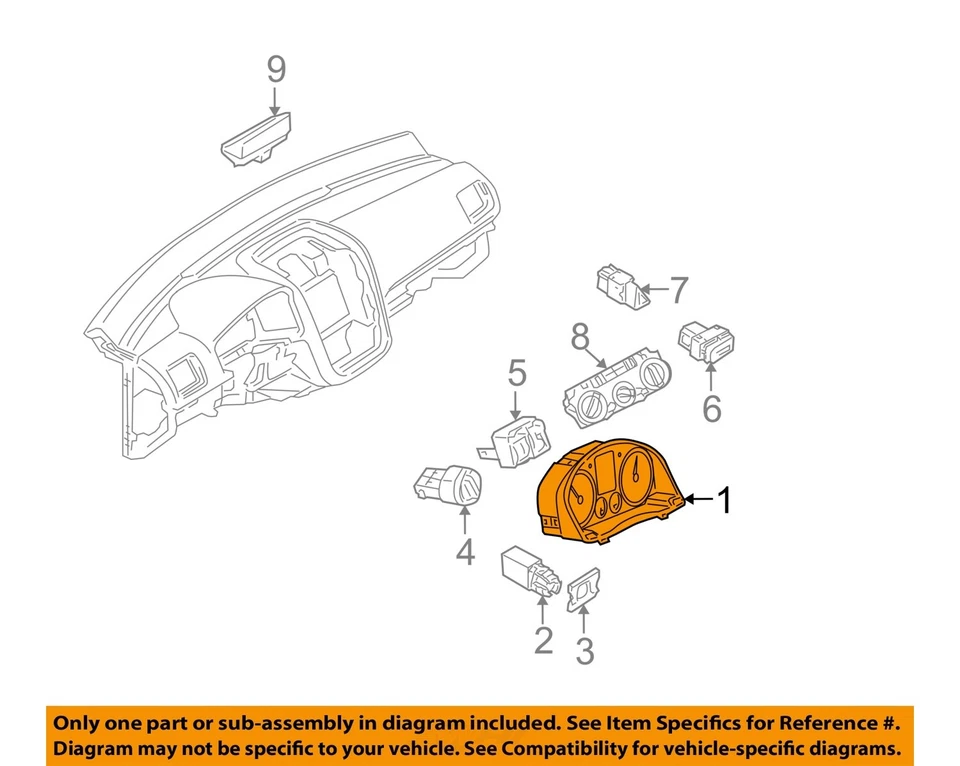 9

7

8

6

5

1

4

2

3

Only one part or sub-assembly in diagram included. See Item Specifics for Reference #. Diagram may not be specific to your vehicle. See Compatibility for vehicle-specific diagrams.