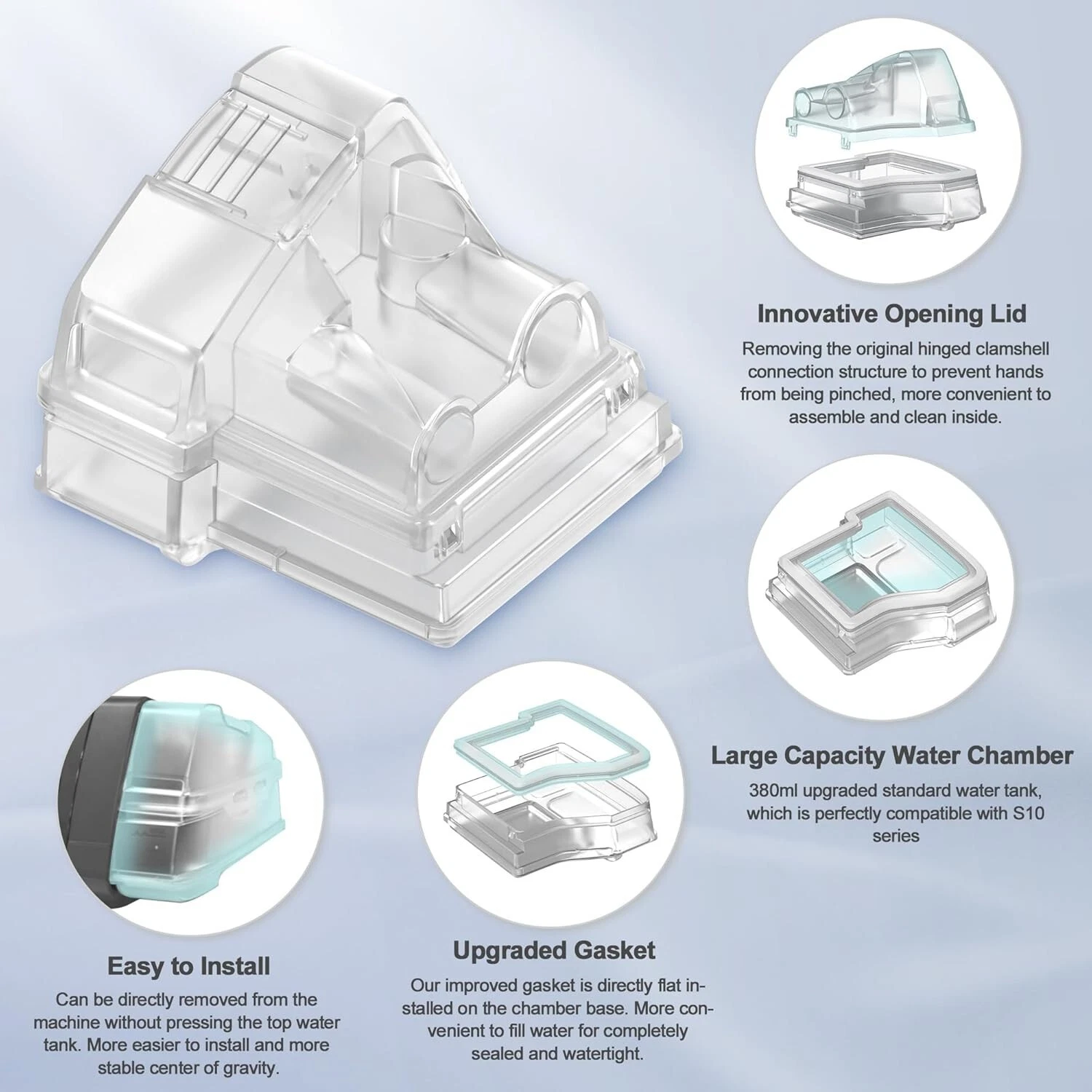 Innovative Opening Lid

Removing the original hinged clamshell connection structure to prevent hands from being pinched, more convenient to assemble and clean inside.

Large Capacity Water Chamber

380ml upgraded standard water tank, which is perfectly compatible with S10 series

Easy to Install

Can be directly removed from the machine without pressing the top water tank. More easier to install and more stable center of gravity.

Upgraded Gasket

Our improved gasket is directly flat installed on the chamber base. More convenient to fill water for completely sealed and watertight.