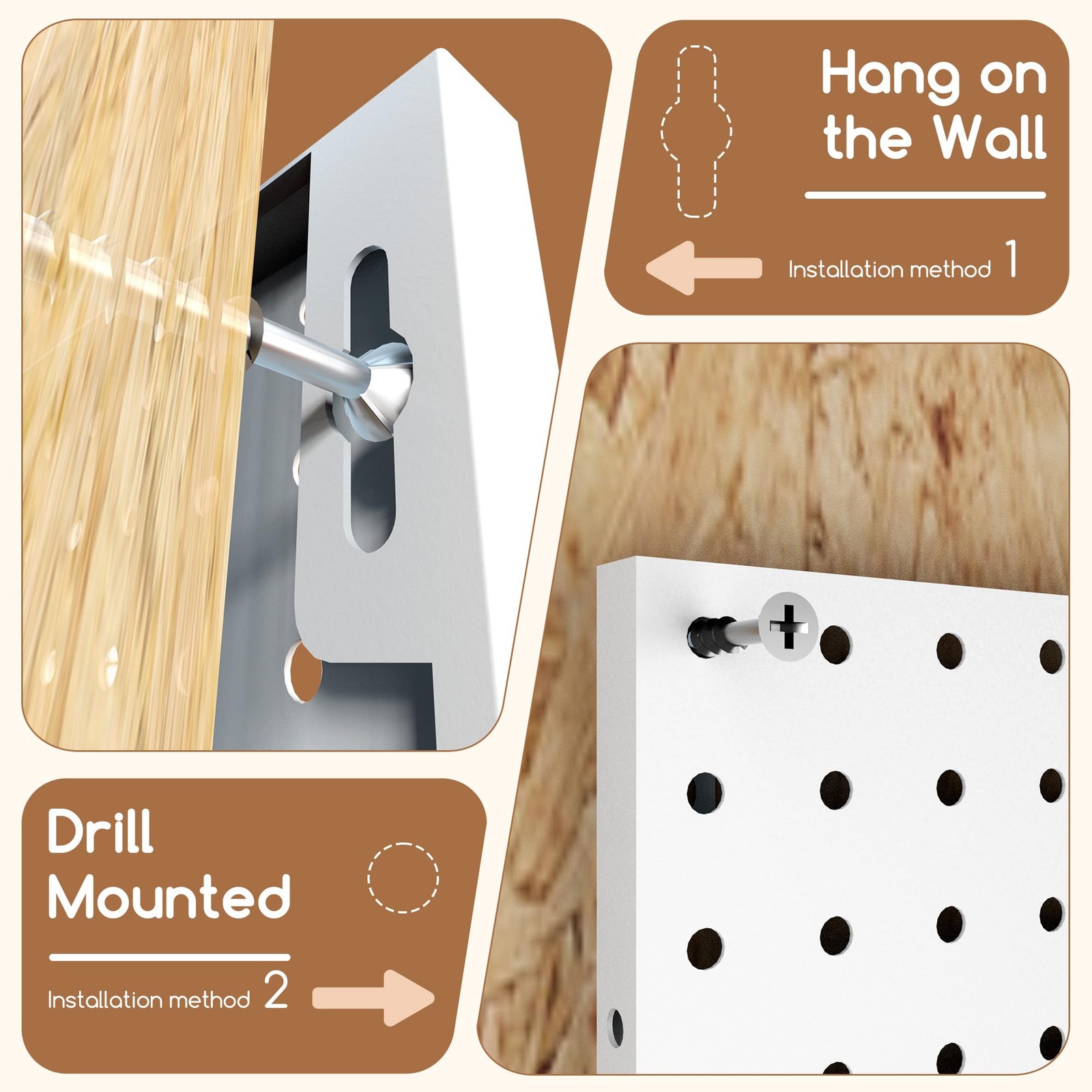 Hang on the Wall

Installation method 1

Drill Mounted

Installation method 2