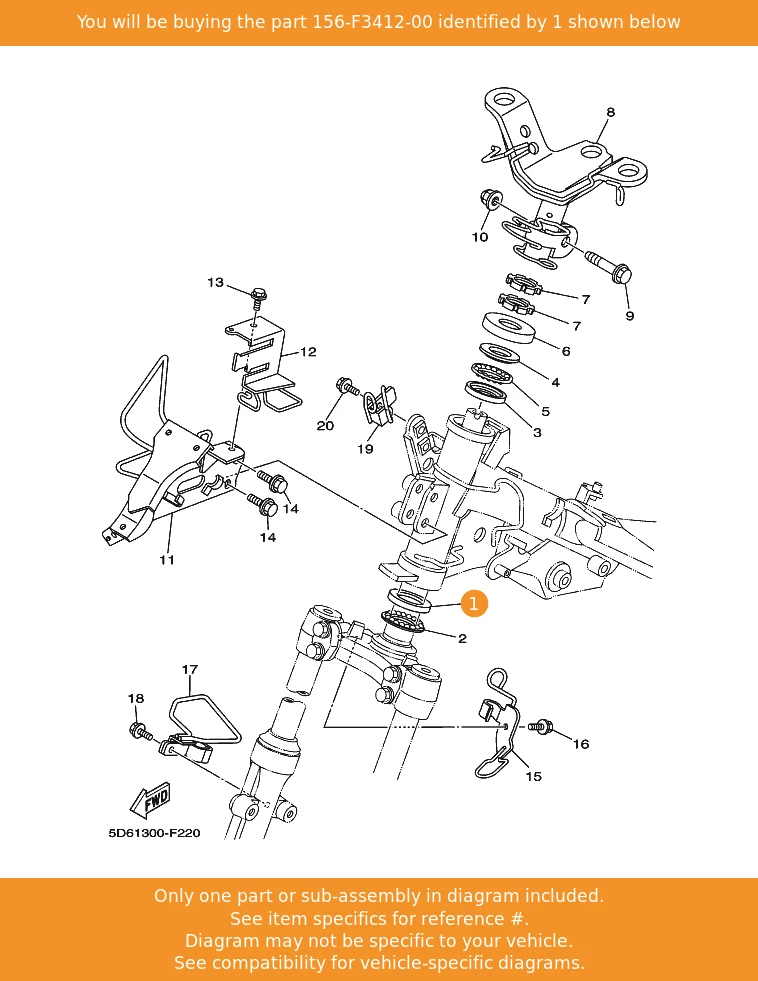 You will be buying the part 156-F3412-00 identified by 1 shown below

8
10
9
7
7
6
4
5
3
13
12
20
19
14
14
11
1
2
17
18
16
15
FWD
5D61300-F220

Only one part or sub-assembly in diagram included.
See item specifics for reference #.
Diagram may not be specific to your vehicle.
See compatibility for vehicle-specific diagrams.