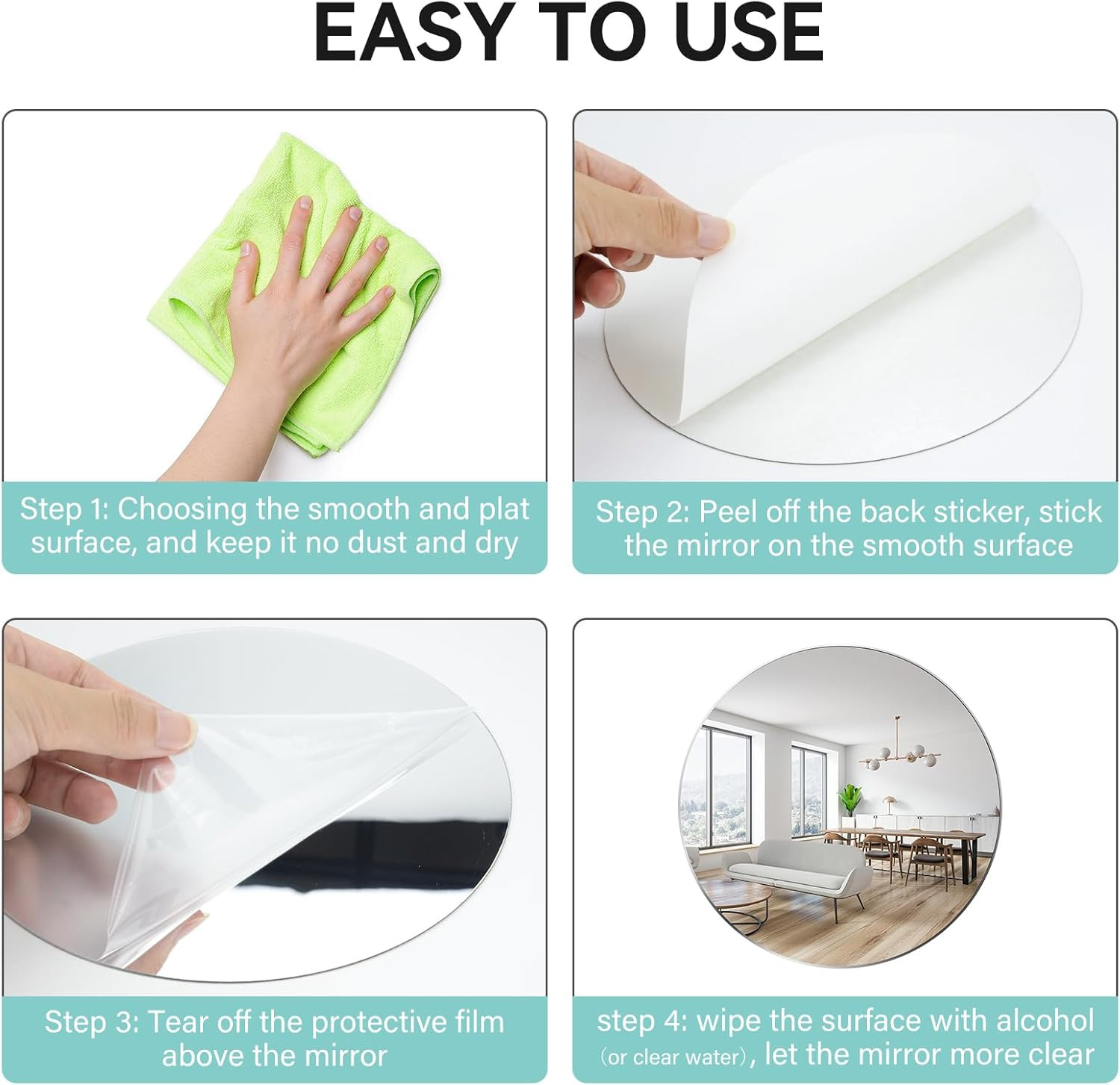 EASY TO USE

Step 1: Choosing the smooth and plat surface, and keep it no dust and dry

Step 2: Peel off the back sticker, stick the mirror on the smooth surface

Step 3: Tear off the protective film above the mirror

step 4: wipe the surface with alcohol (or clear water), let the mirror more clear