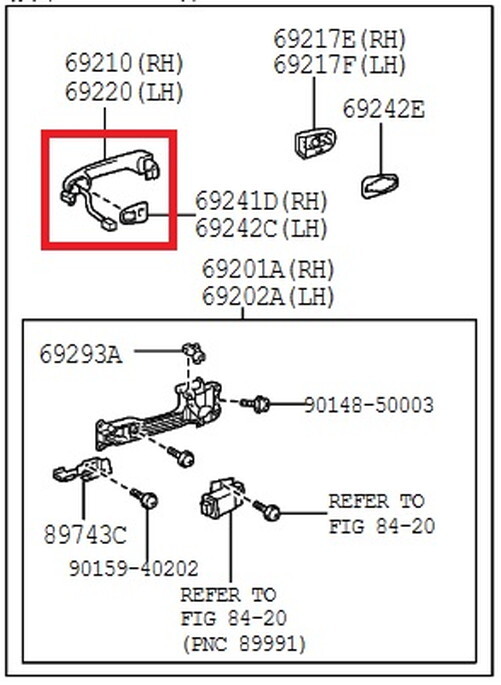 69210(RH)
69220(LH)

69217E(RH)
69217F(LH)

69242E

69241D(RH)
69242C(LH)

69201A(RH)
69202A(LH)

69293A

90148-50003

89743C

90159-40202

REFER TO
FIG 84-20

REFER TO
FIG 84-20
(PNC 89991)