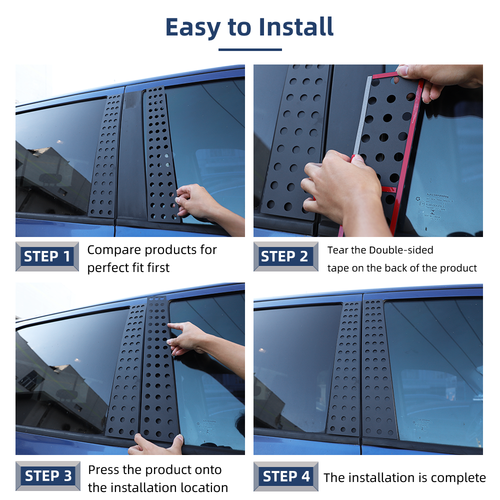 Easy to Install

STEP 1 Compare products for perfect fit first

STEP 2 Tear the Double-sided tape on the back of the product

STEP 3 Press the product onto the installation location

STEP 4 The installation is complete