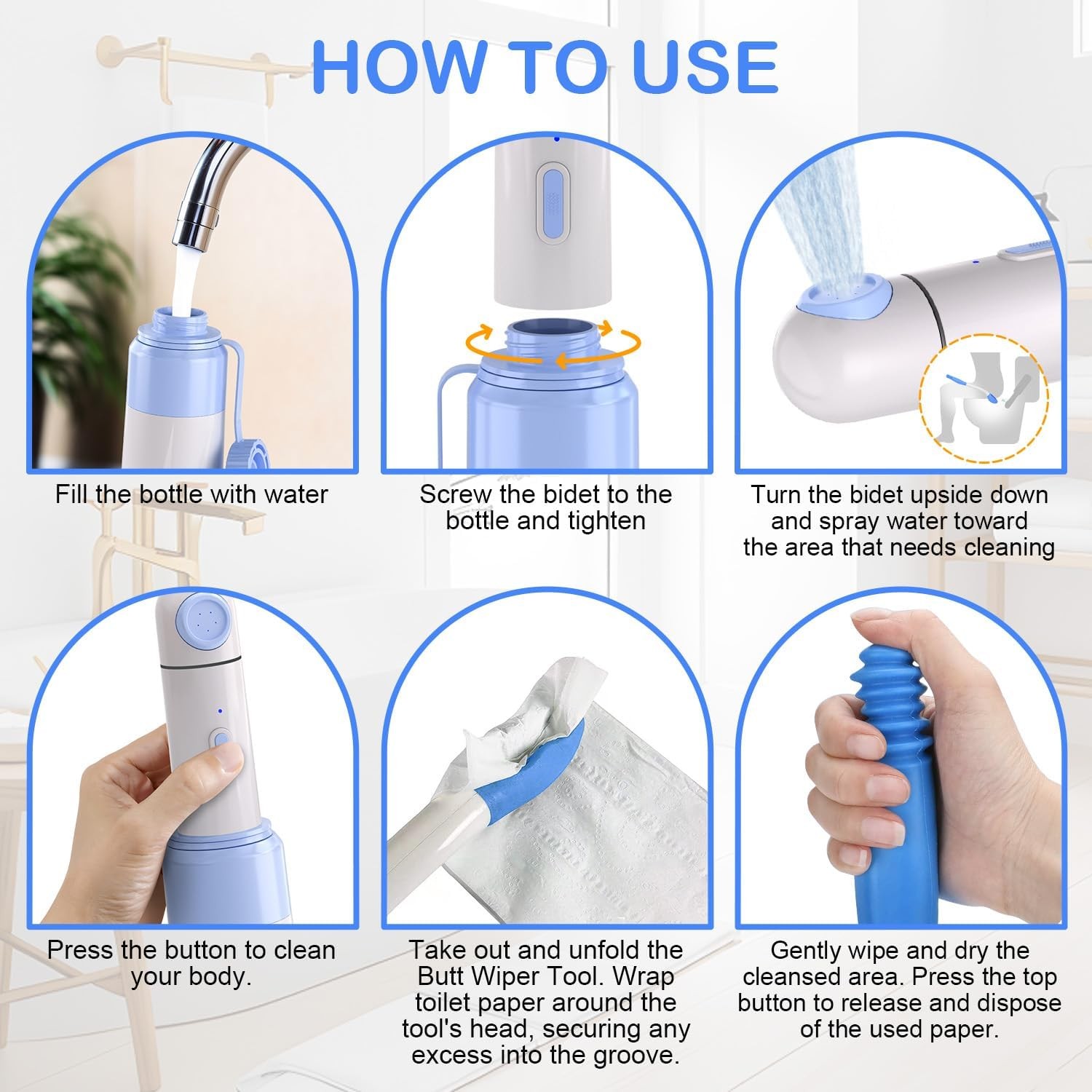 HOW TO USE

Fill the bottle with water

Screw the bidet to the bottle and tighten

Turn the bidet upside down and spray water toward the area that needs cleaning

Press the button to clean your body.

Take out and unfold the Butt Wiper Tool. Wrap toilet paper around the tool's head, securing any excess into the groove.

Gently wipe and dry the cleansed area. Press the top button to release and dispose of the used paper.