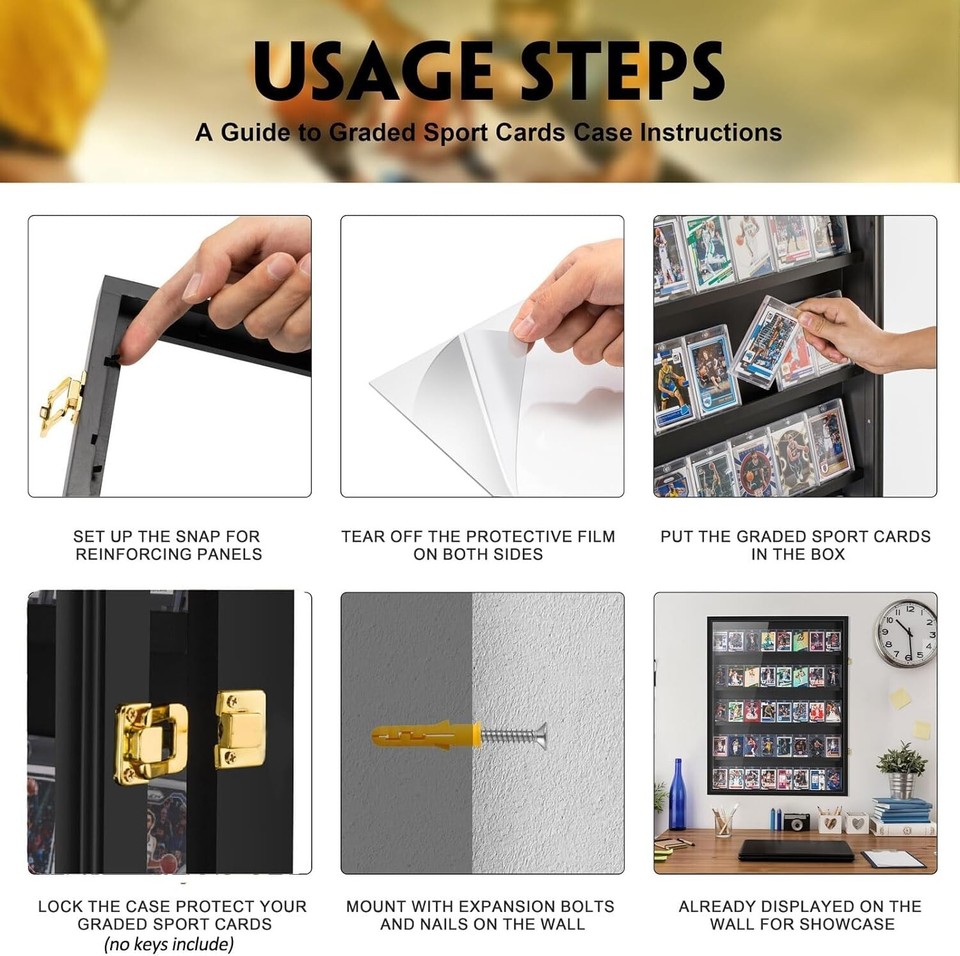 USAGE STEPS
A Guide to Graded Sport Cards Case Instructions

SET UP THE SNAP FOR REINFORCING PANELS

TEAR OFF THE PROTECTIVE FILM ON BOTH SIDES

PUT THE GRADED SPORT CARDS IN THE BOX

LOCK THE CASE PROTECT YOUR GRADED SPORT CARDS
(no keys include)

MOUNT WITH EXPANSION BOLTS AND NAILS ON THE WALL

ALREADY DISPLAYED ON THE WALL FOR SHOWCASE