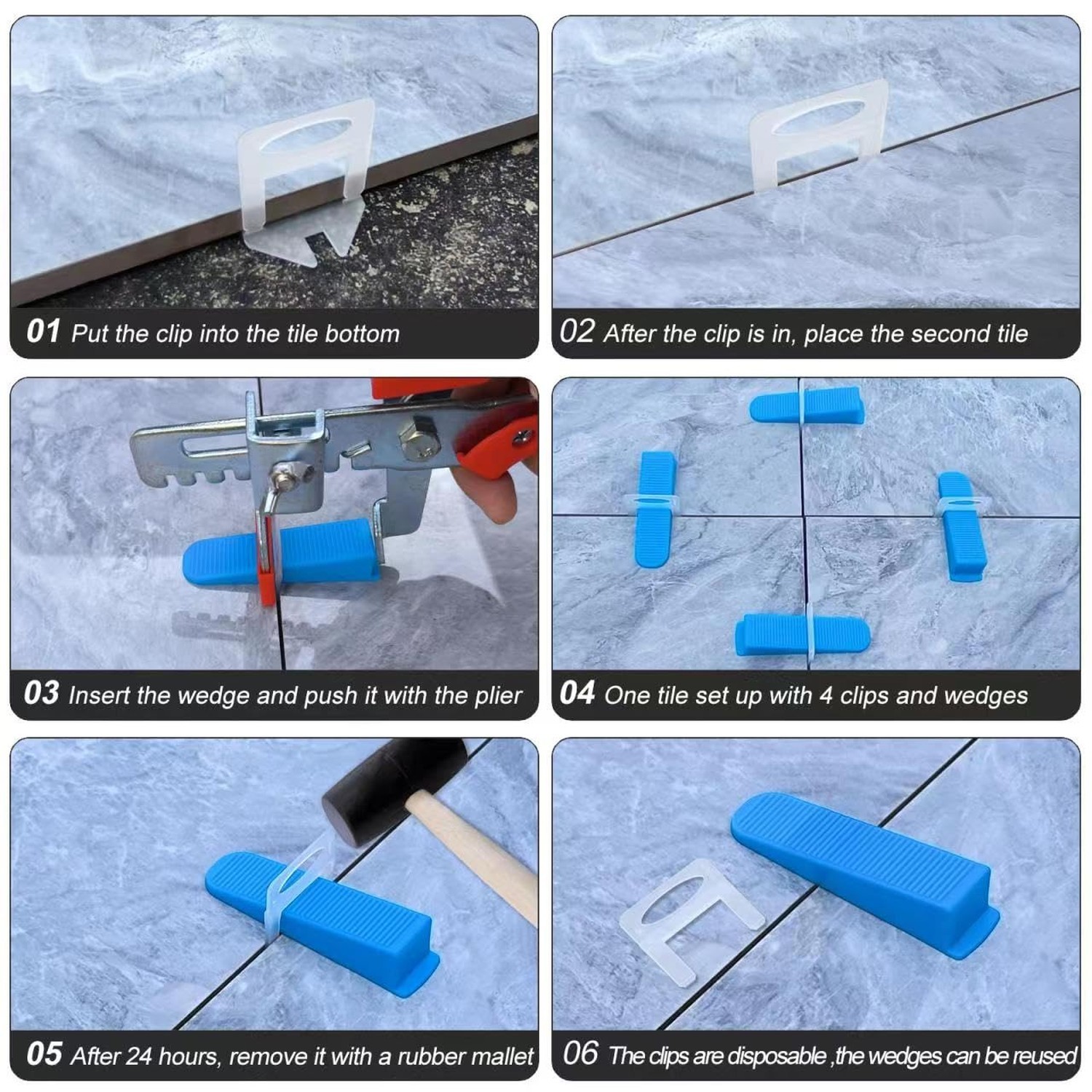 01 Put the clip into the tile bottom

02 After the clip is in, place the second tile

03 Insert the wedge and push it with the plier

04 One tile set up with 4 clips and wedges

05 After 24 hours, remove it with a rubber mallet

06 The clips are disposable ,the wedges can be reused