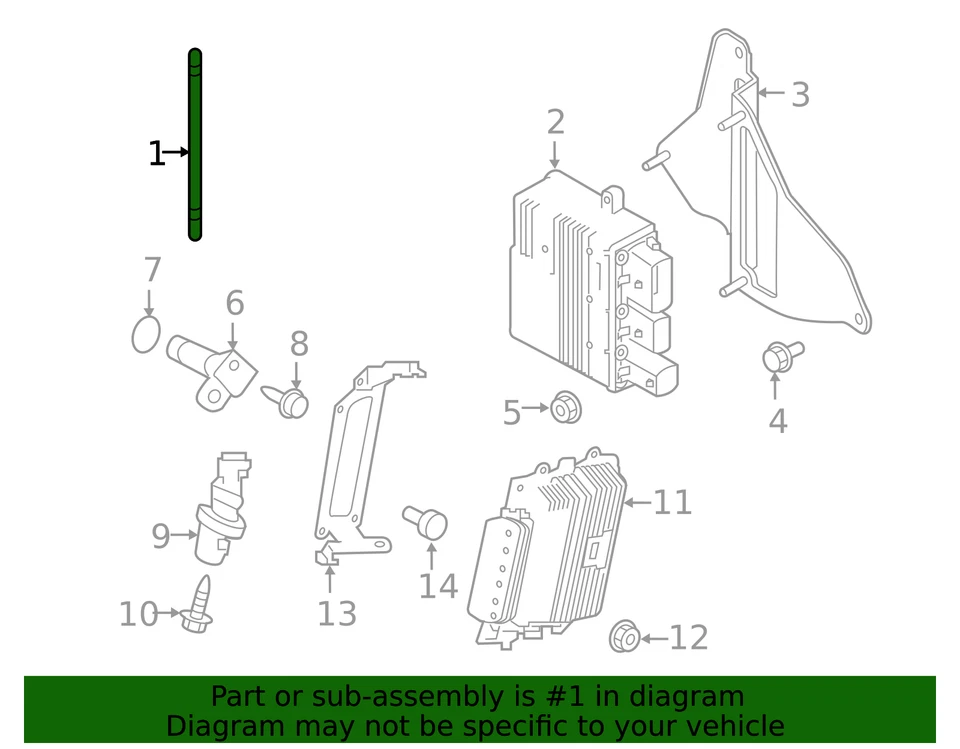 1
2
3
7
6
8
5
4
9
11
10
13
14
12

Part or sub-assembly is #1 in diagram
Diagram may not be specific to your vehicle