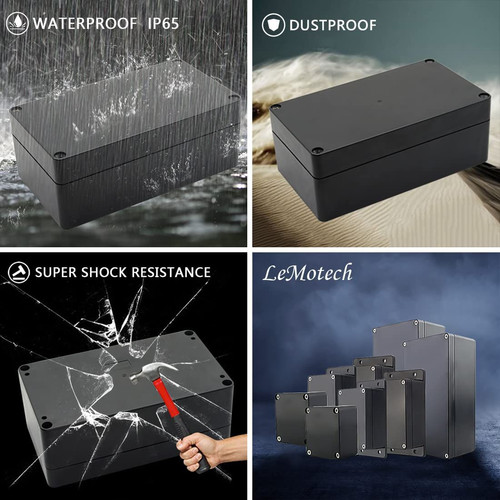 WATERPROOF IP65

DUSTPROOF

SUPER SHOCK RESISTANCE

LeMotech