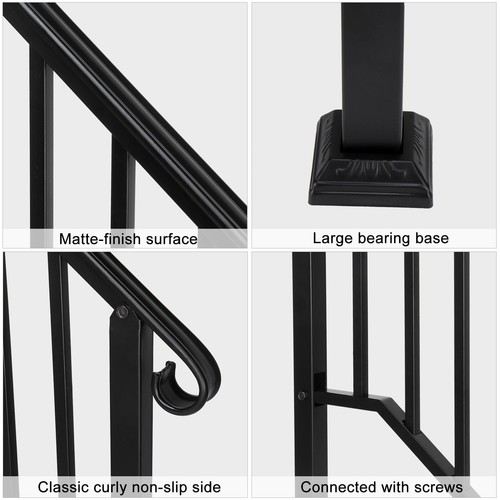 Matte-finish surface

Large bearing base

Classic curly non-slip side

Connected with screws