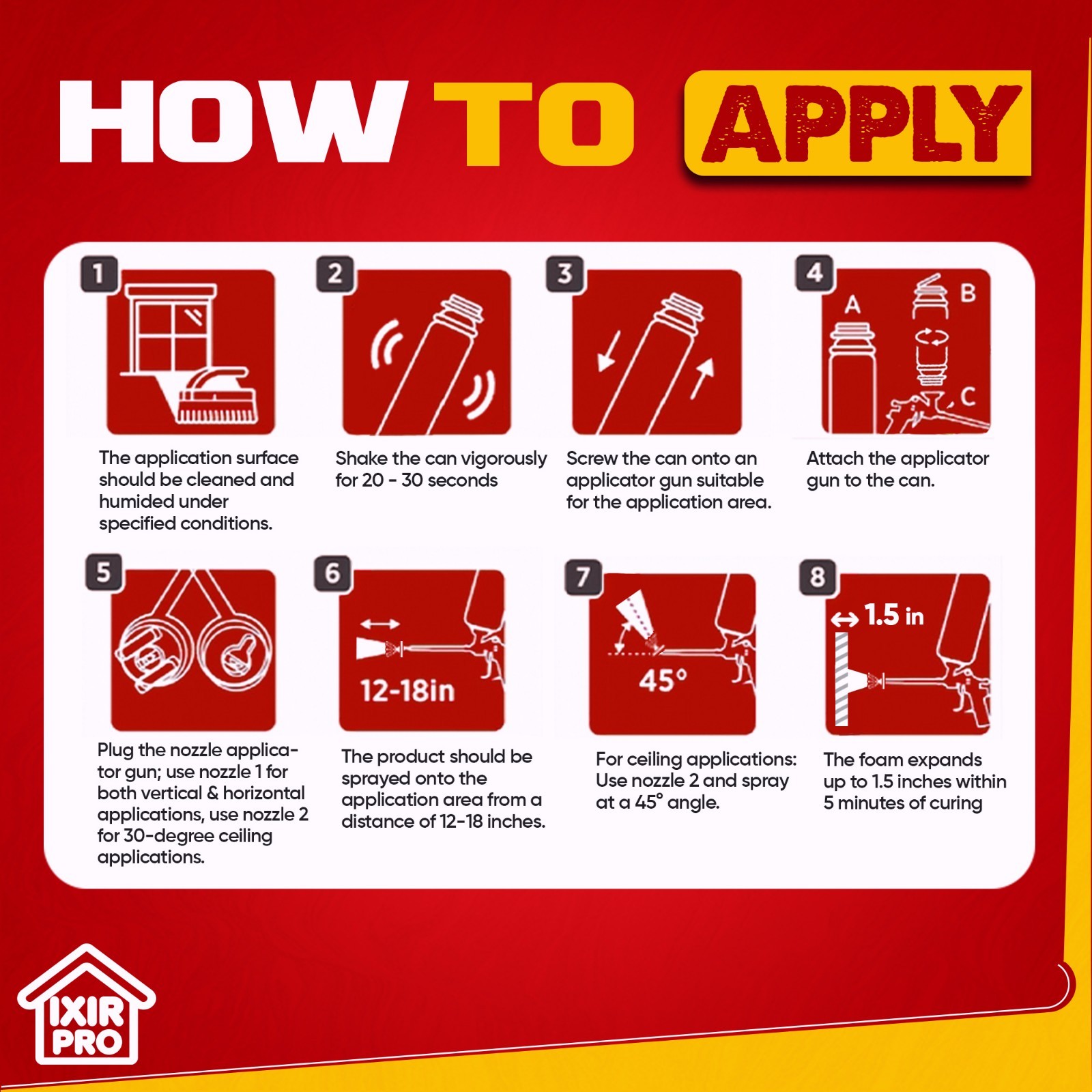 HOW TO APPLY

1

The application surface should be cleaned and humided under specified conditions.

2

Shake the can vigorously for 20 - 30 seconds

3

Screw the can onto an applicator gun suitable for the application area.

4

A

B

C

Attach the applicator gun to the can.

5

Plug the nozzle applicator gun; use nozzle 1 for both vertical & horizontal applications, use nozzle 2 for 30-degree ceiling applications.

6

12-18in

The product should be sprayed onto the application area from a distance of 12-18 inches.

7

45°

For ceiling applications: Use nozzle 2 and spray at a 45° angle.

8

1.5 in

The foam expands up to 1.5 inches within 5 minutes of curing

IXIR PRO