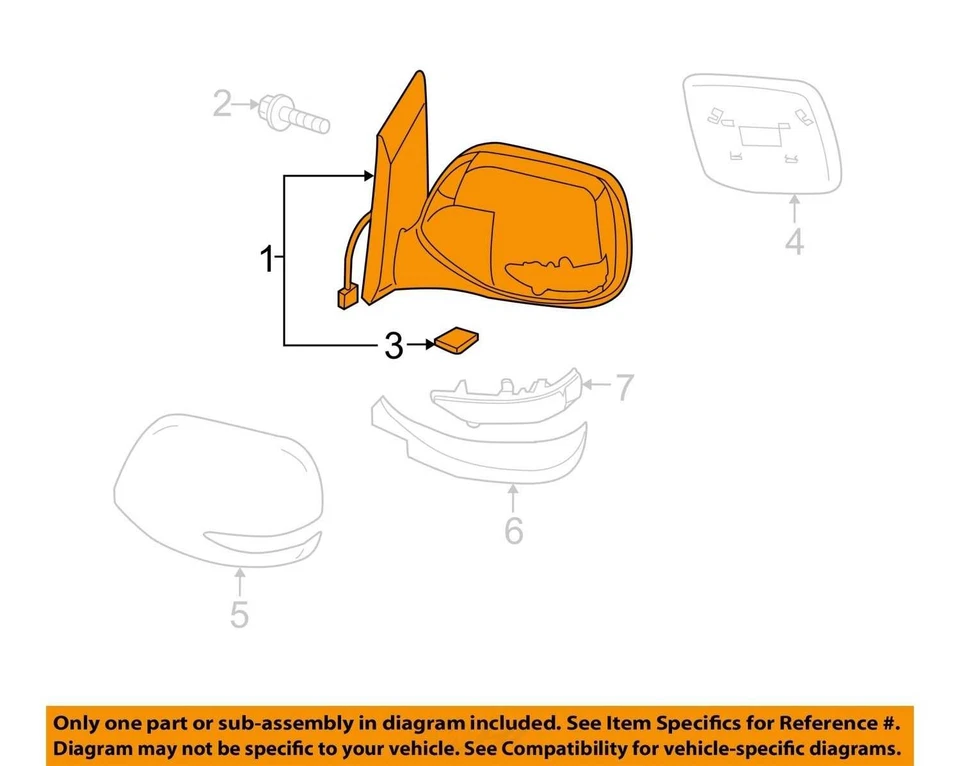 2
4
1
3
7
6
5

Only one part or sub-assembly in diagram included. See Item Specifics for Reference #.
Diagram may not be specific to your vehicle. See Compatibility for vehicle-specific diagrams.