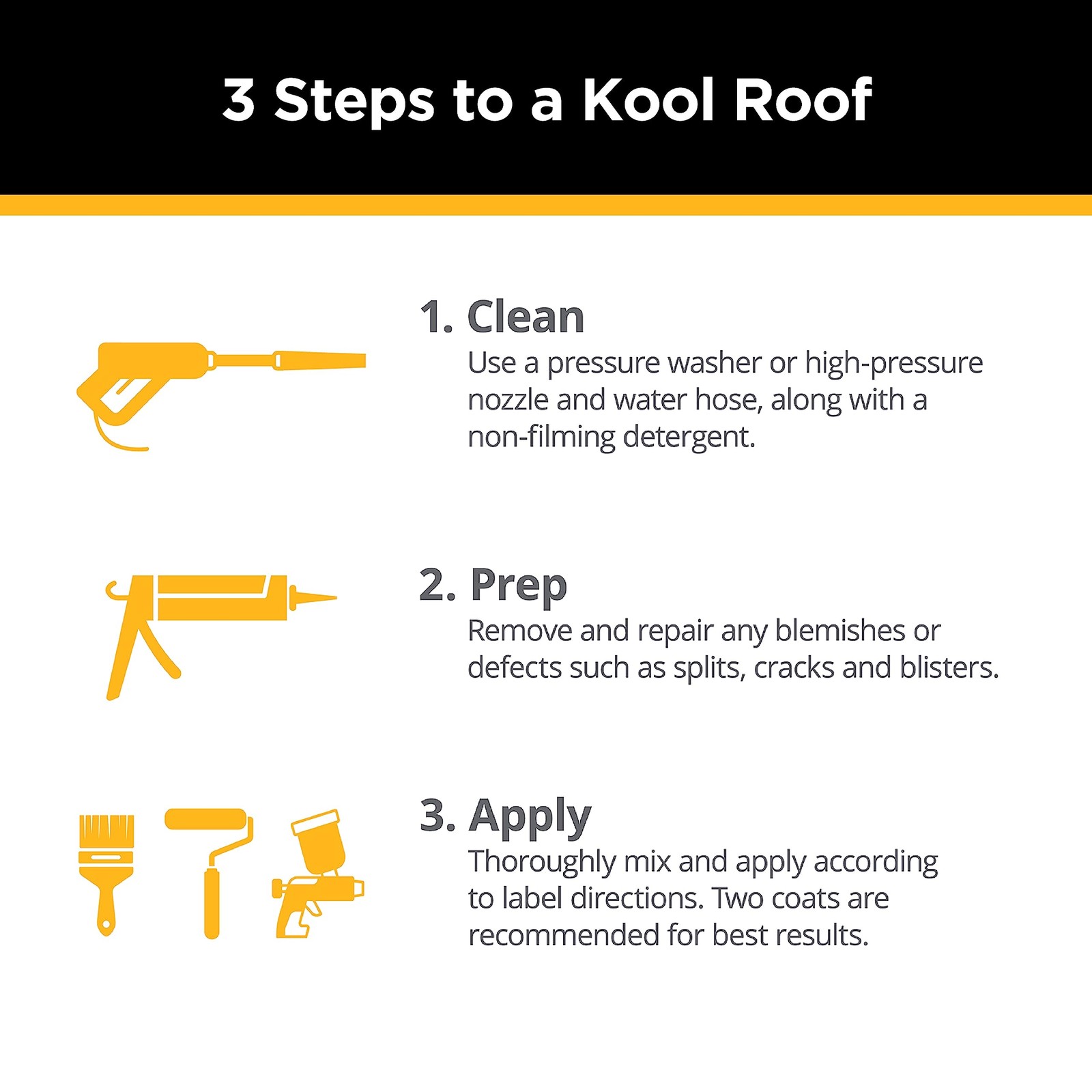 3 Steps to a Kool Roof

1. Clean
Use a pressure washer or high-pressure nozzle and water hose, along with a non-filming detergent.

2. Prep
Remove and repair any blemishes or defects such as splits, cracks and blisters.

3. Apply
Thoroughly mix and apply according to label directions. Two coats are recommended for best results.