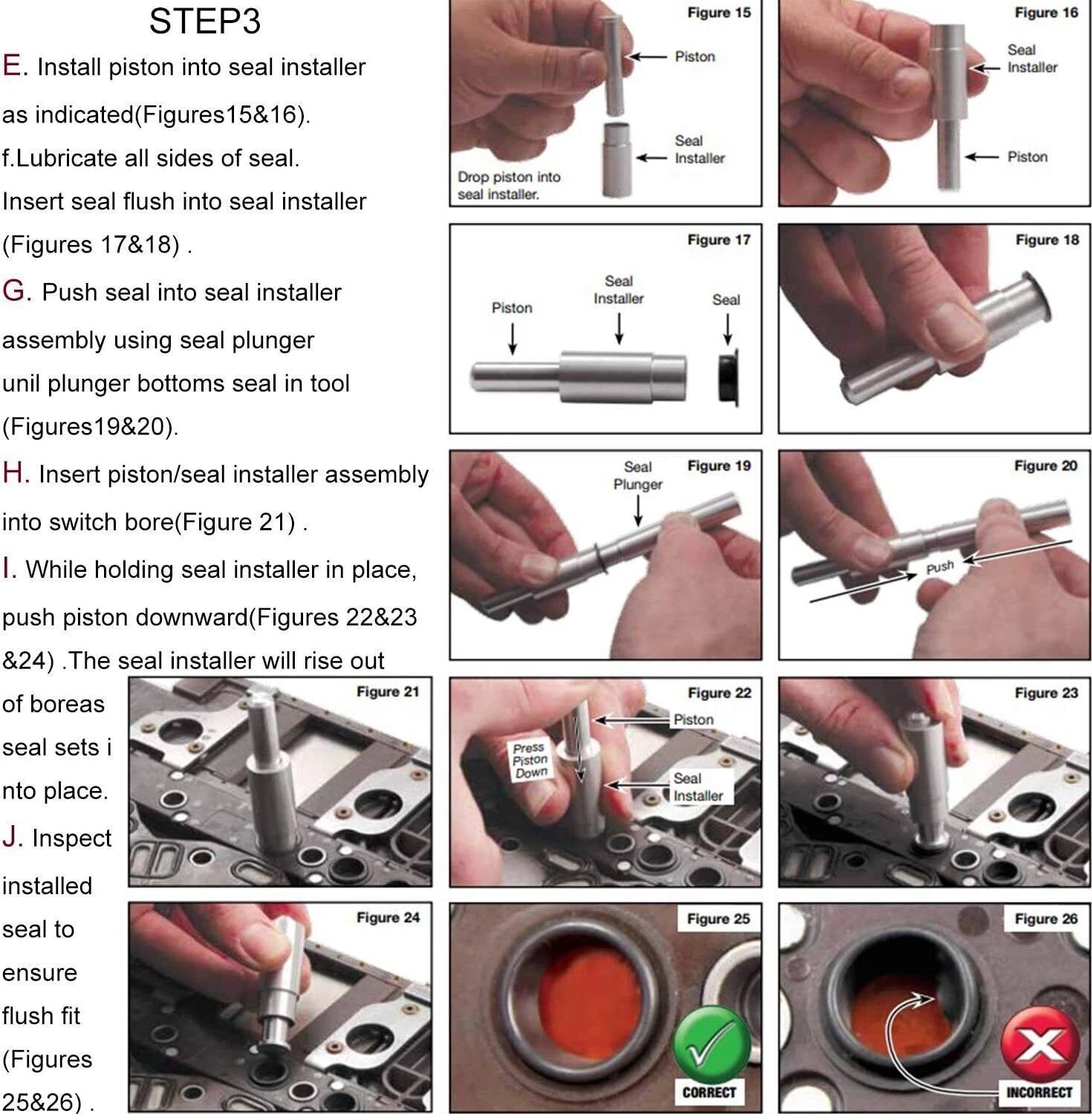 STEP3

E. Install piston into seal installer as indicated(Figures15&16).

f.Lubricate all sides of seal. Insert seal flush into seal installer (Figures 17&18) .

G. Push seal into seal installer assembly using seal plunger unil plunger bottoms seal in tool (Figures19&20).

H. Insert piston/seal installer assembly into switch bore(Figure 21) .

I. While holding seal installer in place, push piston downward(Figures 22&23 &24) .The seal installer will rise out of boreas seal sets i nto place.

J. Inspect installed seal to ensure flush fit (Figures 25&26) .

Figure 15
Piston
Seal Installer
Drop piston into seal installer.

Figure 16
Seal Installer
Piston

Figure 17
Piston
Seal Installer
Seal

Figure 18

Figure 19
Seal Plunger

Figure 20
Push

Figure 21

Figure 22
Piston
Press Piston Down
Seal Installer

Figure 23

Figure 24

Figure 25
CORRECT

Figure 26
INCORRECT