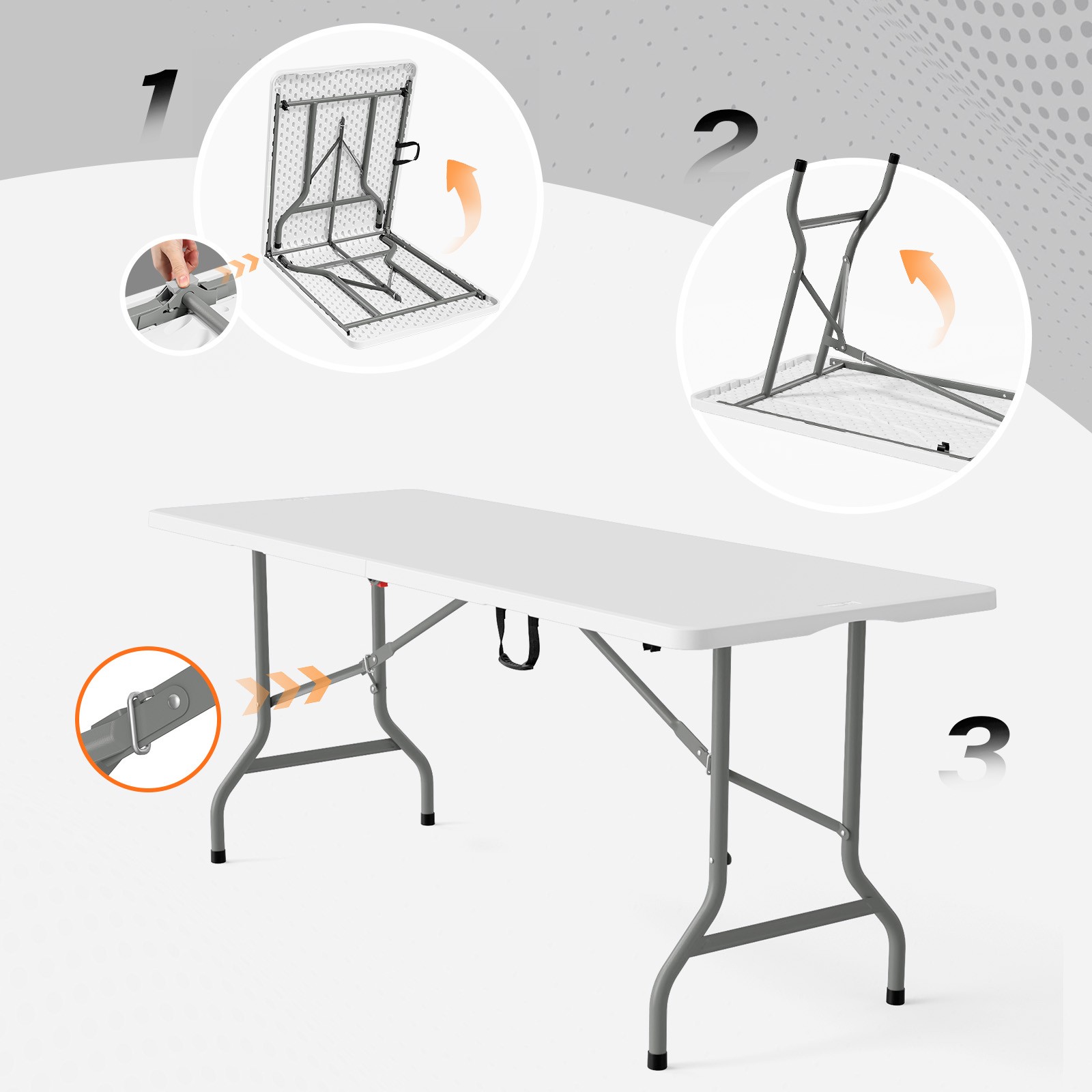 1

2

3