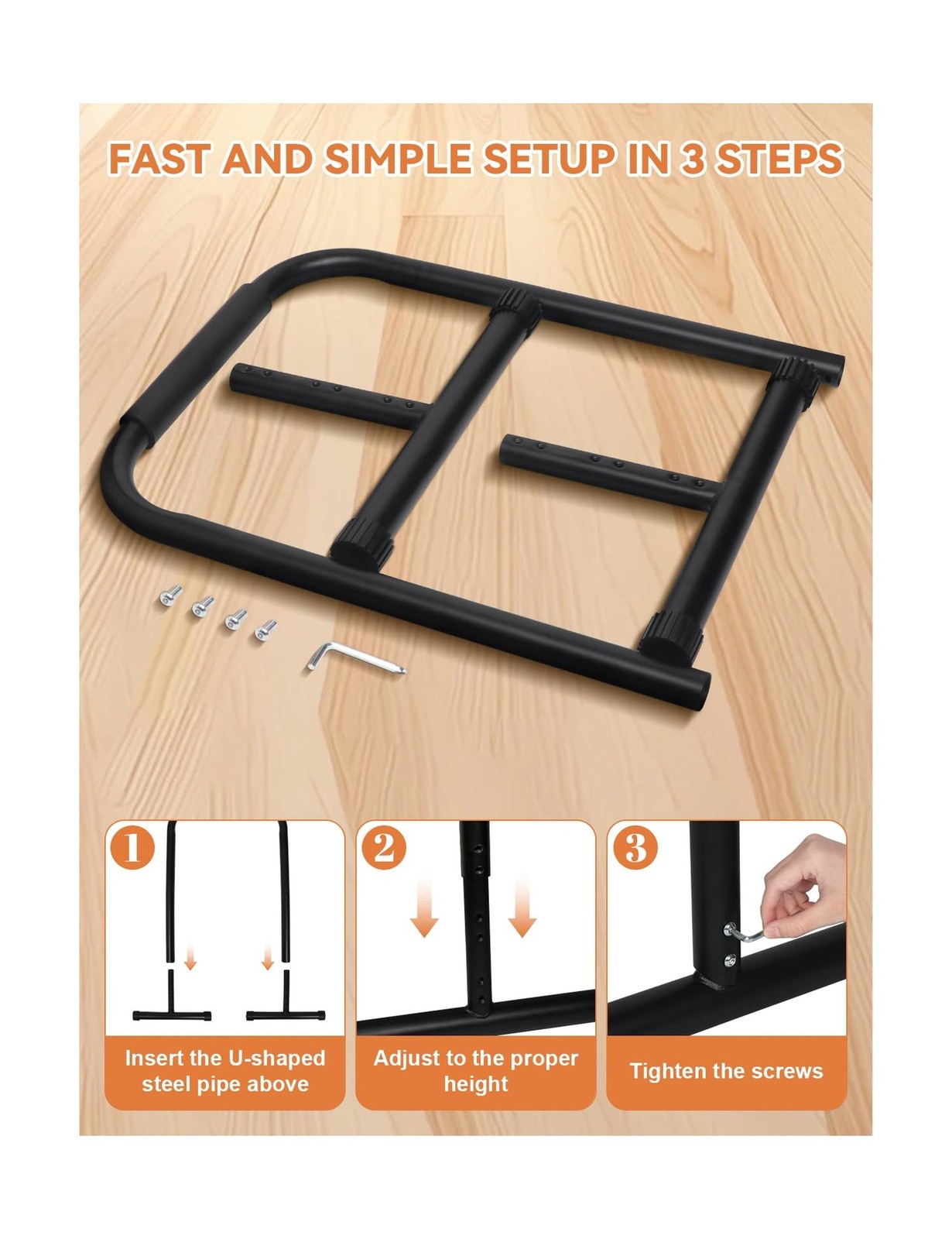 FAST AND SIMPLE SETUP IN 3 STEPS

1

Insert the U-shaped steel pipe above

2

Adjust to the proper height

3

Tighten the screws