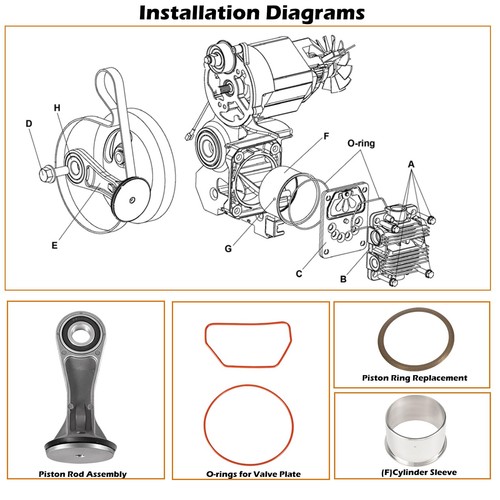 Installation Diagrams

D
H
E
F
O-ring
A
G
C
B

Piston Rod Assembly

O-rings for Valve Plate

Piston Ring Replacement

(F)Cylinder Sleeve