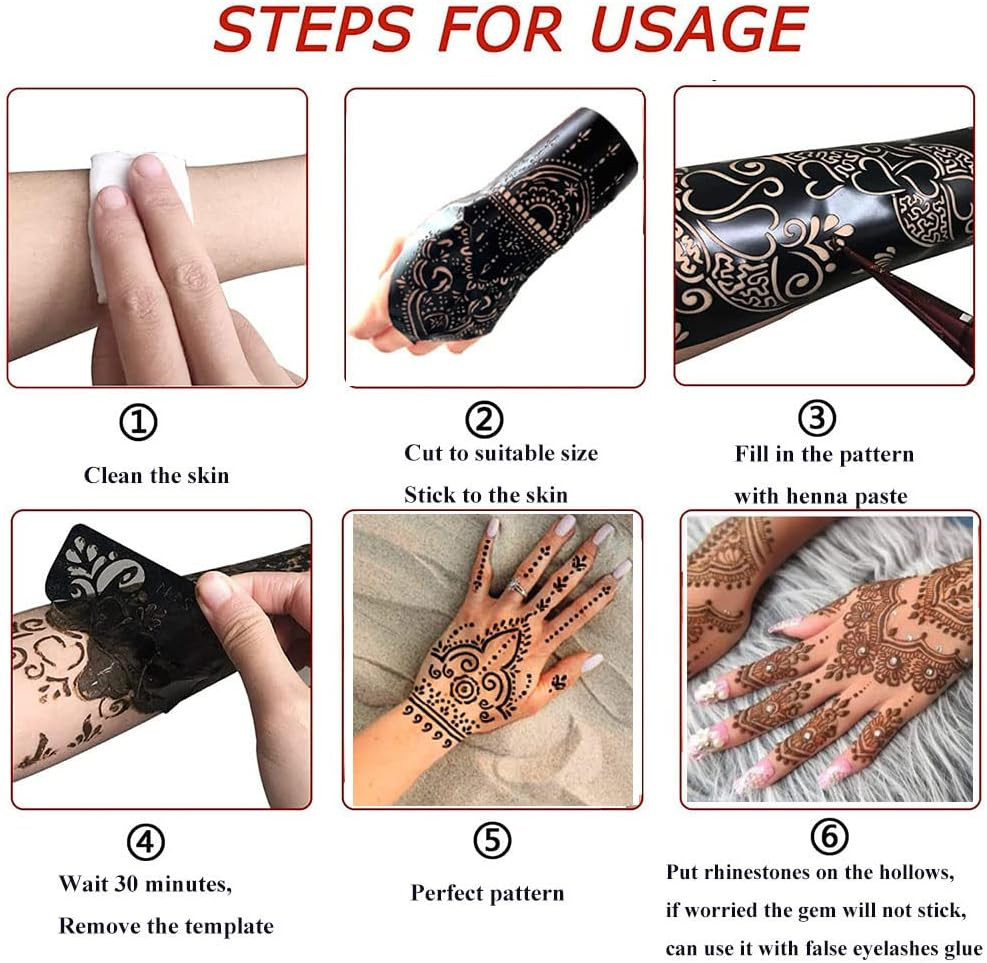 STEPS FOR USAGE

①
Clean the skin

②
Cut to suitable size
Stick to the skin

③
Fill in the pattern
with henna paste

④
Wait 30 minutes,
Remove the template

⑤
Perfect pattern

⑥
Put rhinestones on the hollows,
if worried the gem will not stick,
can use it with false eyelashes glue