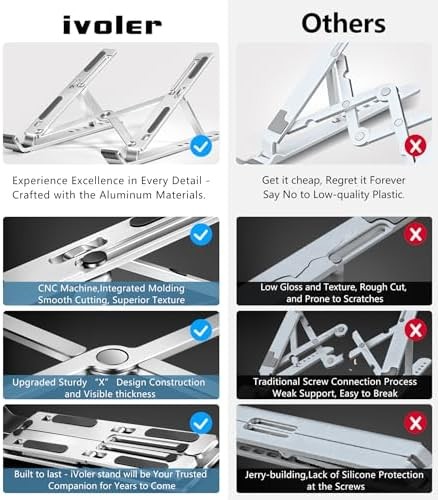 ivoler

Experience Excellence in Every Detail - Crafted with the Aluminum Materials.

CNC Machine,Integrated Molding Smooth Cutting, Superior Texture

Upgraded Sturdy "X" Design Construction and Visible thickness

Built to last - iVoler stand will be Your Trusted Companion for Years to Come

Others

Get it cheap, Regret it Forever Say No to Low-quality Plastic.

Low Gloss and Texture, Rough Cut, and Prone to Scratches

Traditional Screw Connection Process Weak Support, Easy to Break

Jerry-building,Lack of Silicone Protection at the Screws