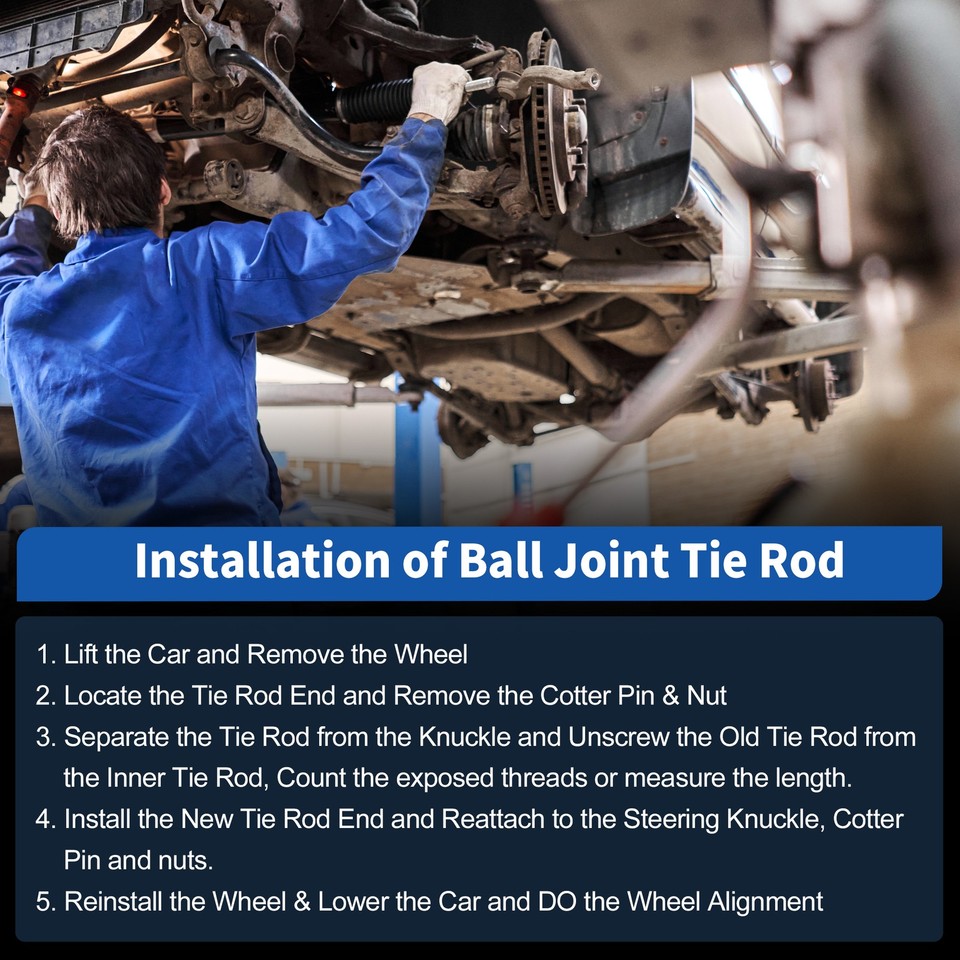 Installation of Ball Joint Tie Rod

1. Lift the Car and Remove the Wheel
2. Locate the Tie Rod End and Remove the Cotter Pin & Nut
3. Separate the Tie Rod from the Knuckle and Unscrew the Old Tie Rod from the Inner Tie Rod, Count the exposed threads or measure the length.
4. Install the New Tie Rod End and Reattach to the Steering Knuckle, Cotter Pin and nuts.
5. Reinstall the Wheel & Lower the Car and DO the Wheel Alignment