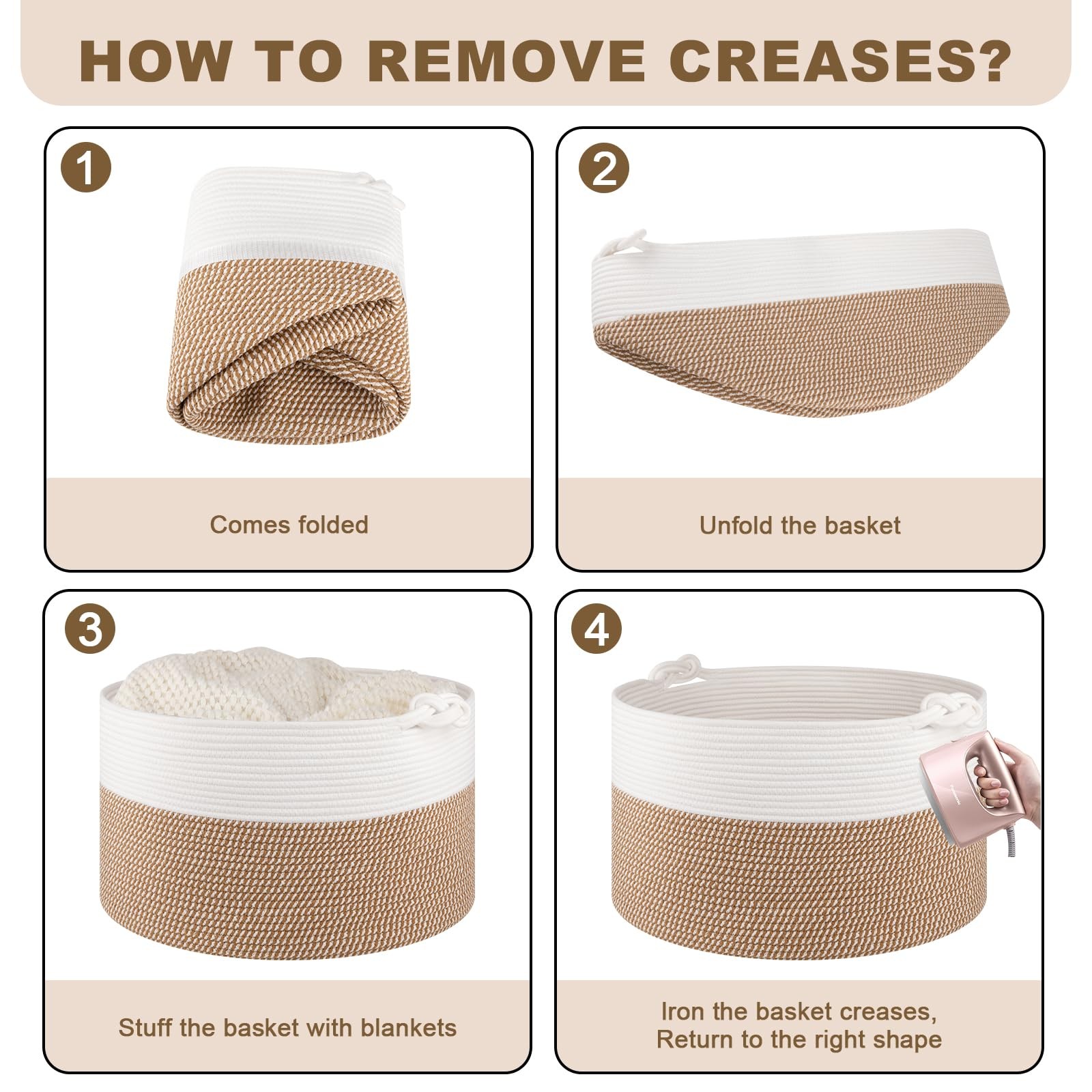 HOW TO REMOVE CREASES?

1

Comes folded

2

Unfold the basket

3

Stuff the basket with blankets

4

Iron the basket creases,
Return to the right shape