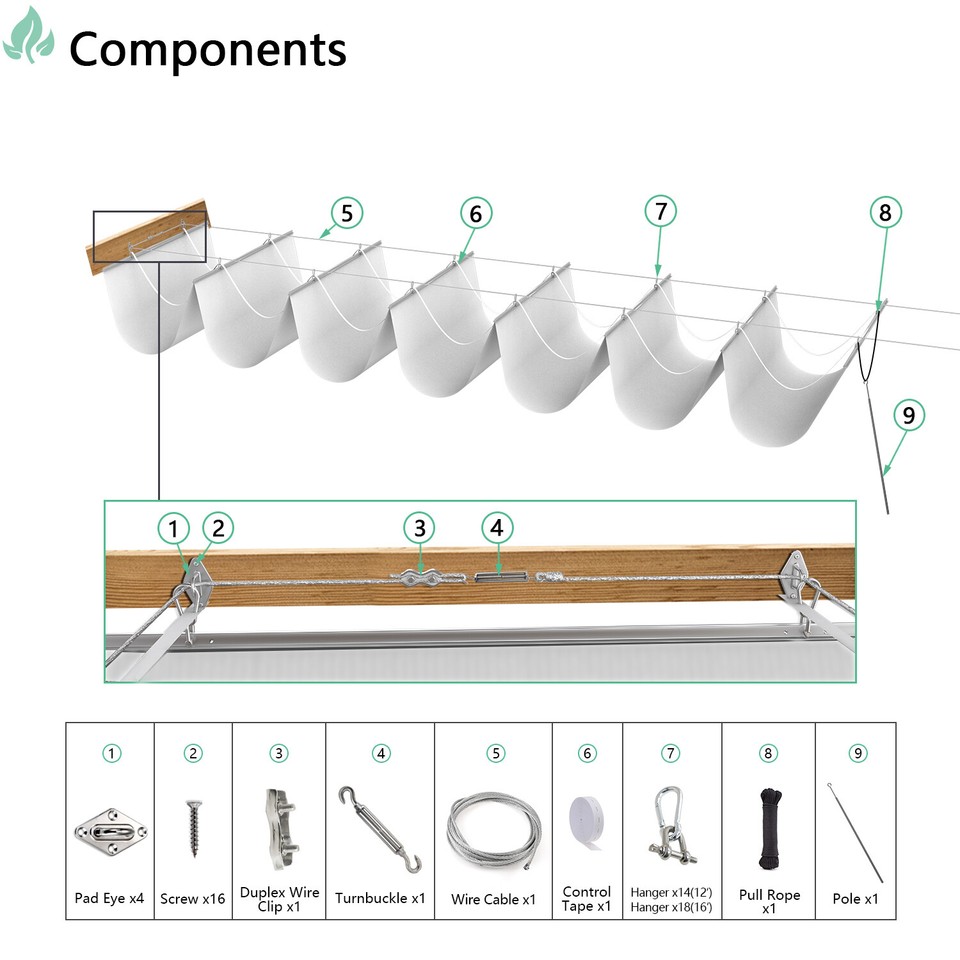 Components

5 6 7 8

9

1 2 3 4

| 1 | 2 | 3 | 4 | 5 | 6 | 7 | 8 | 9 |
|---|---|---|---|---|---|---|---|---|
| Pad Eye x4 | Screw x16 | Duplex Wire Clip x1 | Turnbuckle x1 | Wire Cable x1 | Control Tape x1 | Hanger x14(12') Hanger x18(16') | Pull Rope x1 | Pole x1 |