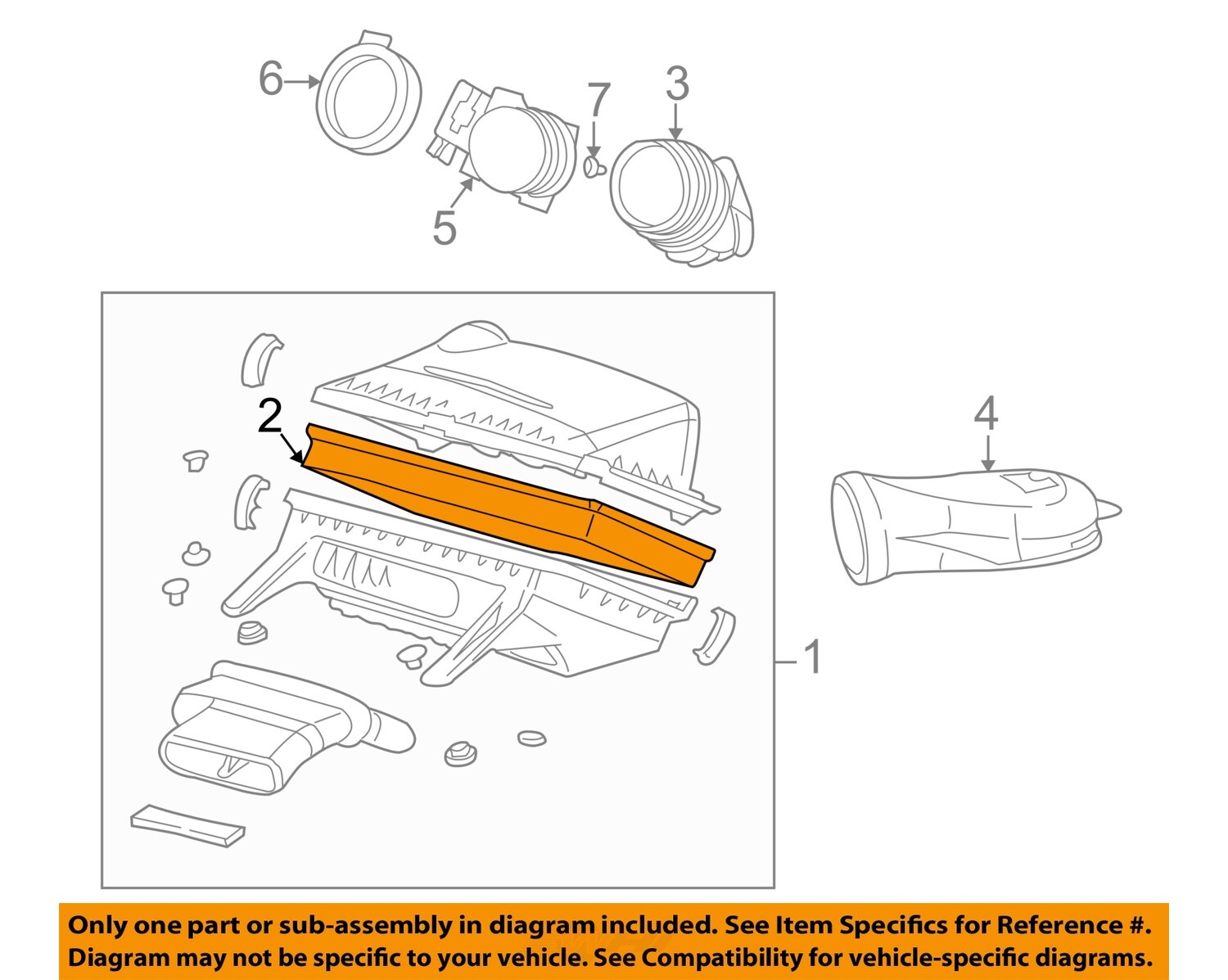 6
7
3
5
2
4
1

Only one part or sub-assembly in diagram included. See Item Specifics for Reference #. Diagram may not be specific to your vehicle. See Compatibility for vehicle-specific diagrams.