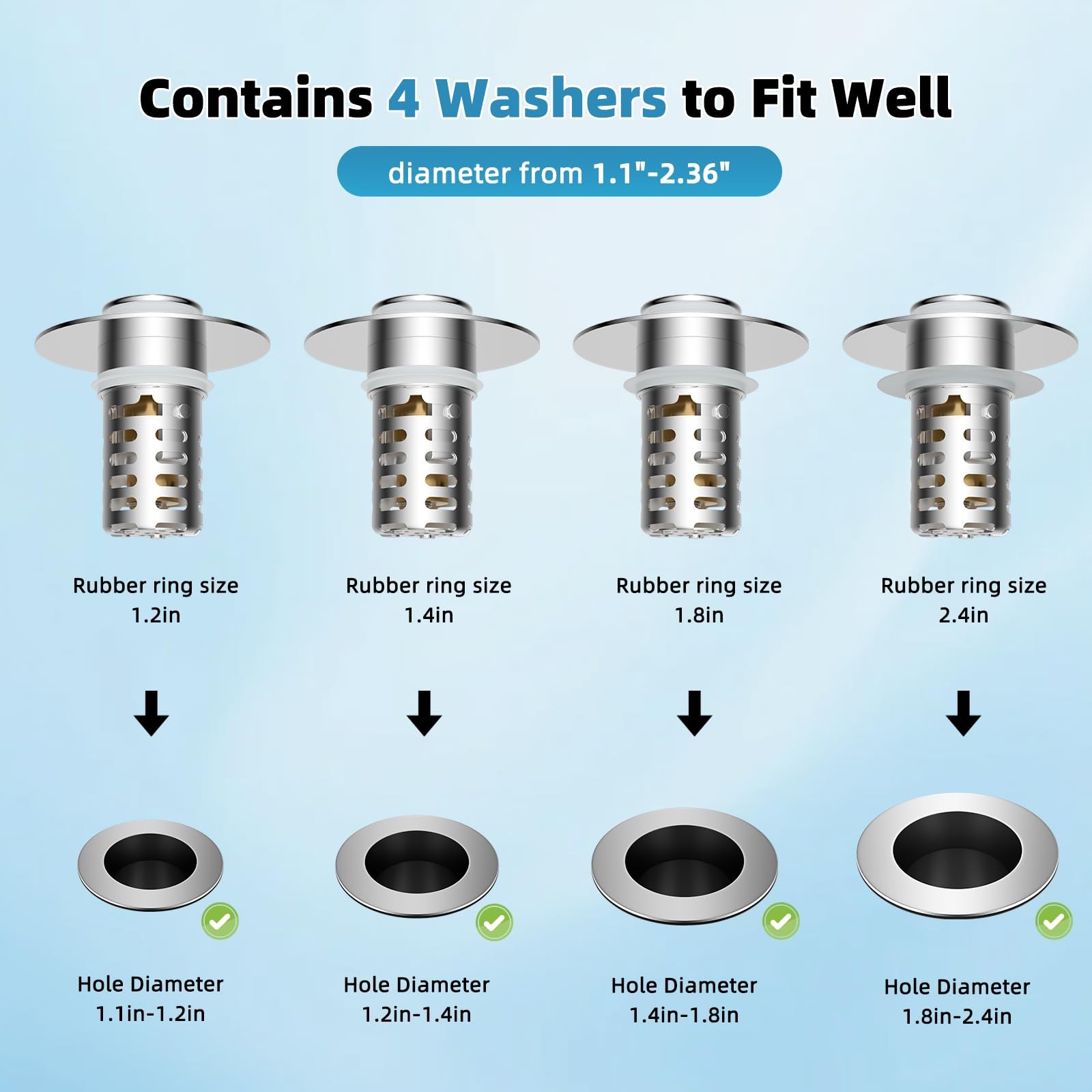 Contains 4 Washers to Fit Well

diameter from 1.1"-2.36"

Rubber ring size 1.2in

Rubber ring size 1.4in

Rubber ring size 1.8in

Rubber ring size 2.4in

Hole Diameter 1.1in-1.2in

Hole Diameter 1.2in-1.4in

Hole Diameter 1.4in-1.8in

Hole Diameter 1.8in-2.4in