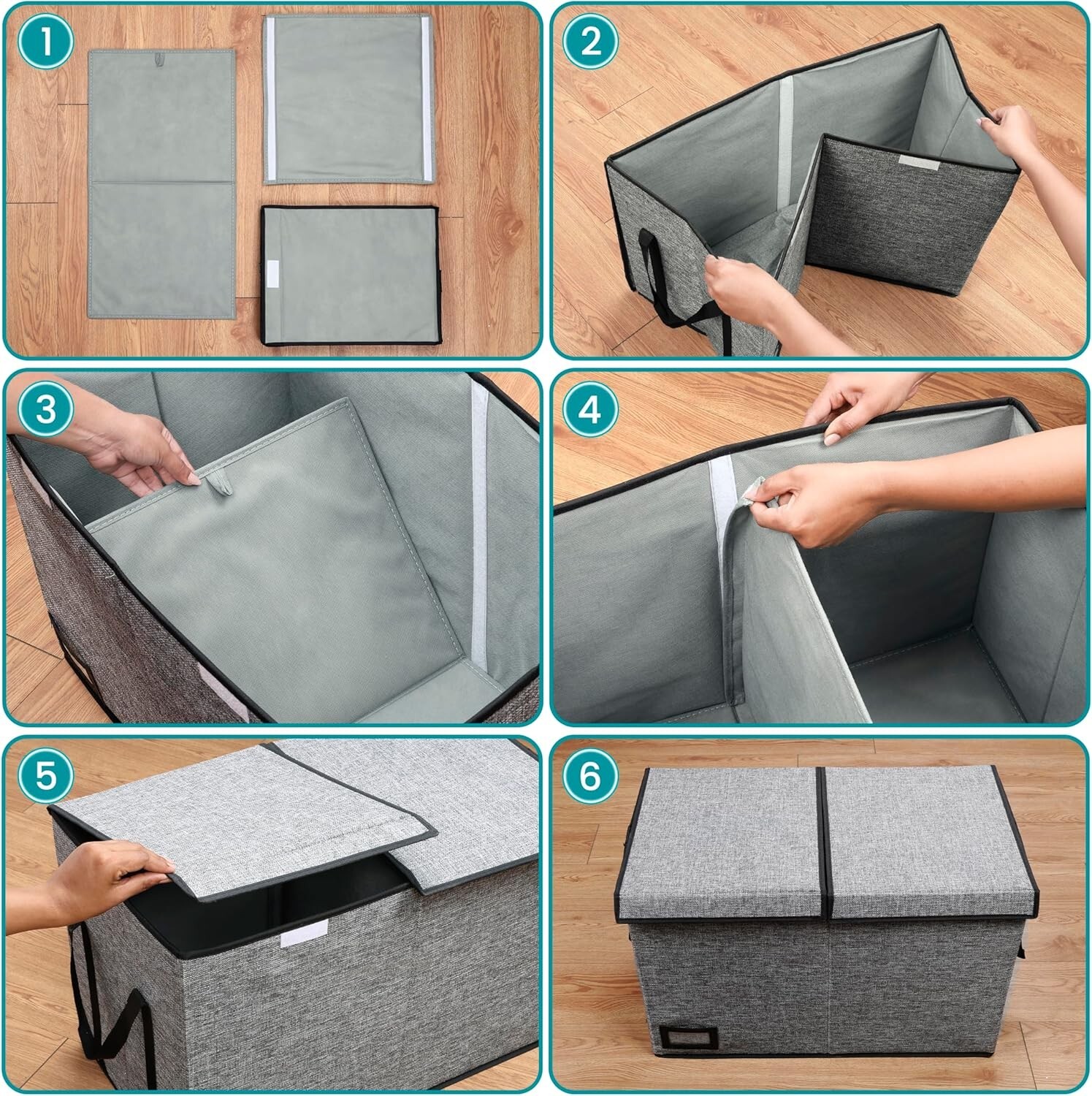 1

2

3

4

5

6