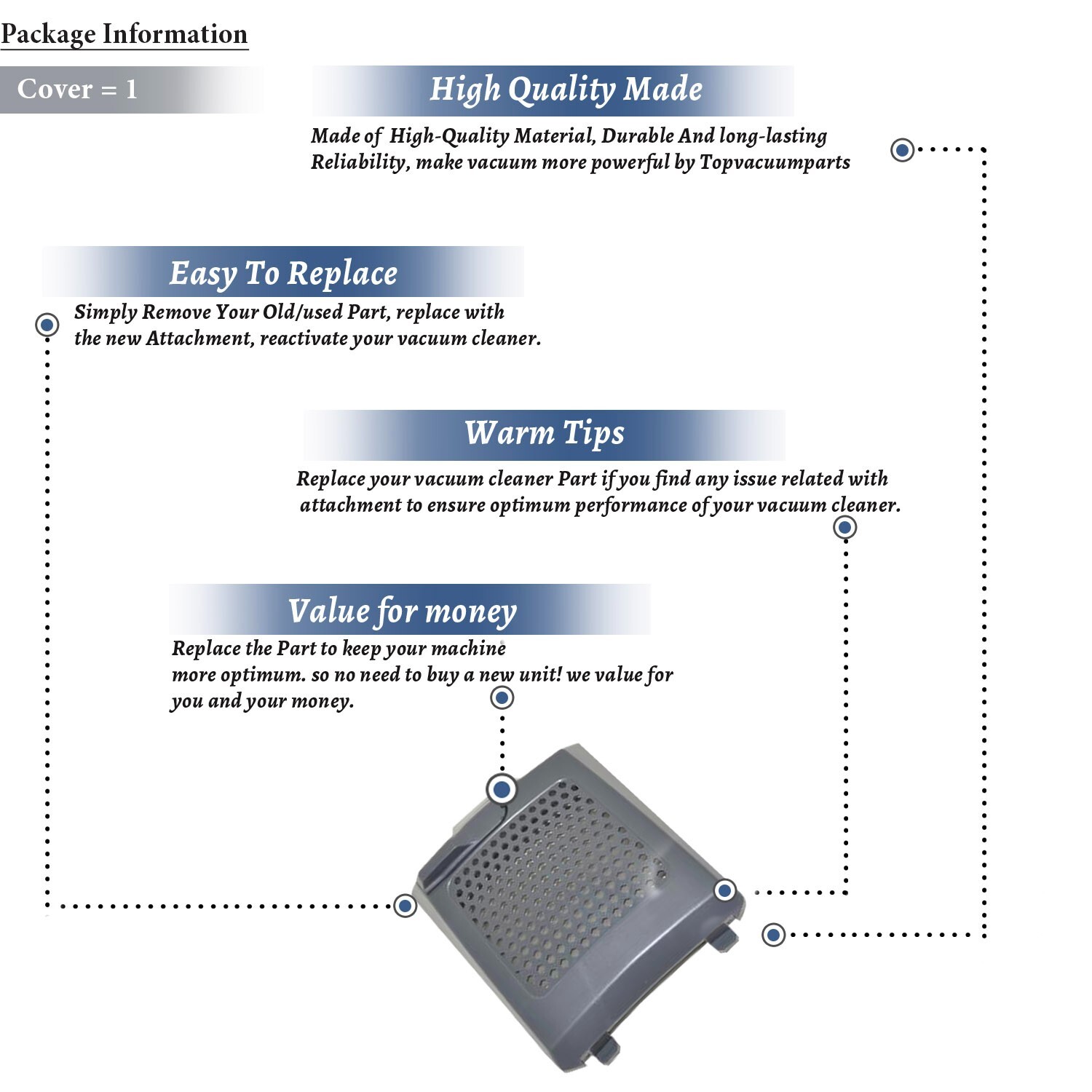 Package Information

Cover = 1

High Quality Made

Made of High-Quality Material, Durable And long-lasting Reliability, make vacuum more powerful by Topvacuumparts

Easy To Replace

Simply Remove Your Old/used Part, replace with the new Attachment, reactivate your vacuum cleaner.

Warm Tips

Replace your vacuum cleaner Part if you find any issue related with attachment to ensure optimum performance of your vacuum cleaner.

Value for money

Replace the Part to keep your machine more optimum. so no need to buy a new unit! we value for you and your money.